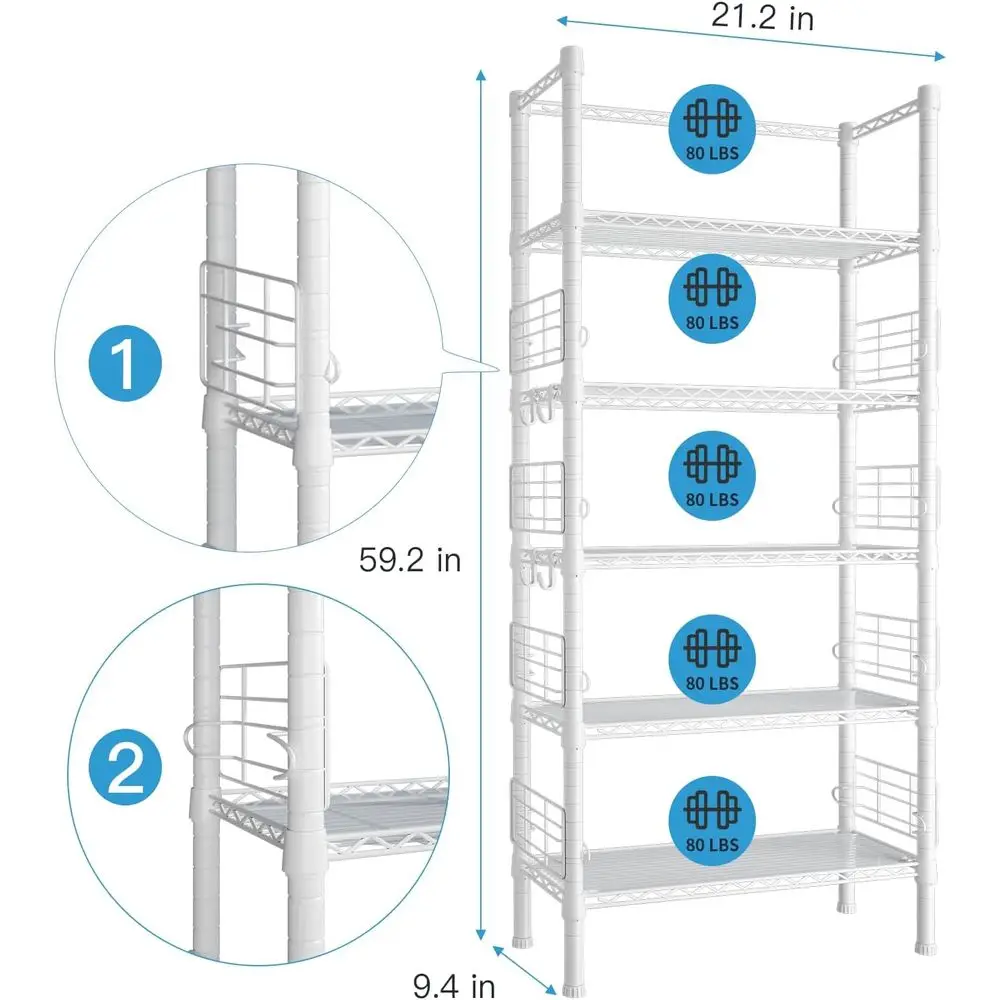 21.2 in

80 LBS

80 LBS

1

80 LBS

59.2 in

80 LBS

2

80 LBS

9.4 in