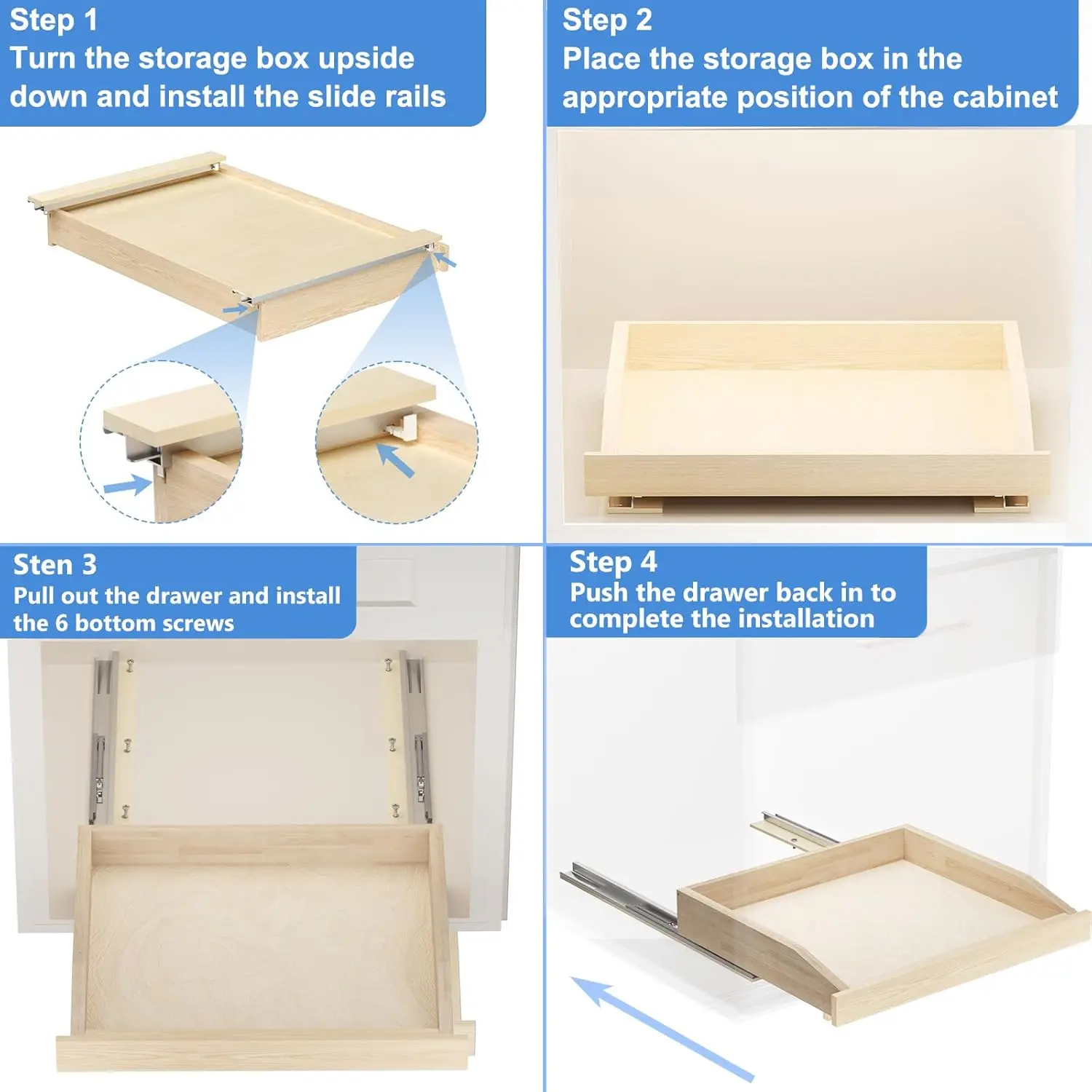 Step 1
Turn the storage box upside down and install the slide rails

Step 2
Place the storage box in the appropriate position of the cabinet

Sten 3
Pull out the drawer and install the 6 bottom screws

Step 4
Push the drawer back in to complete the installation