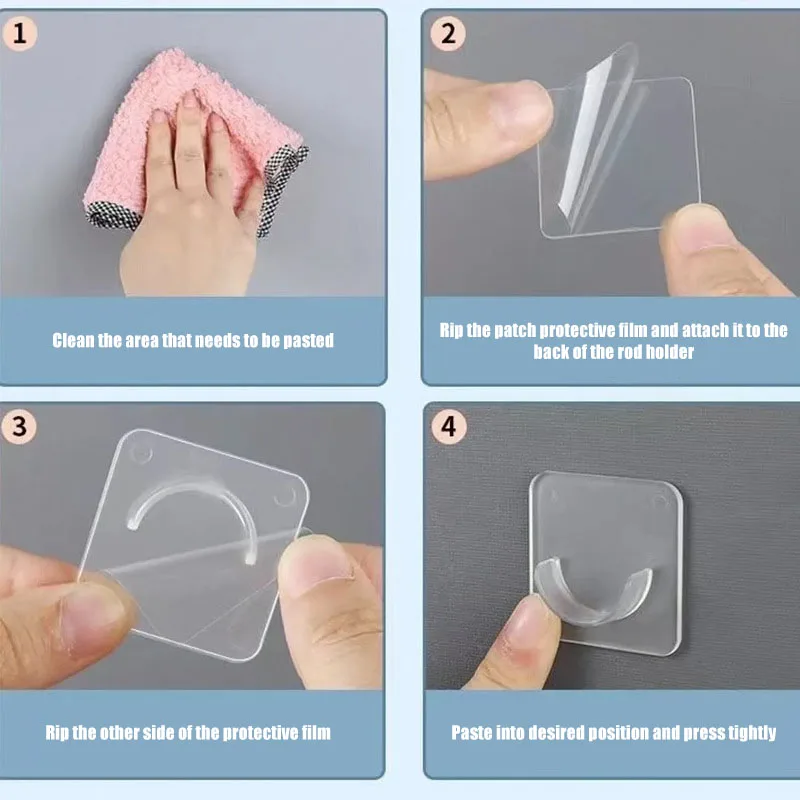 1

Clean the area that needs to be pasted

2

Rip the patch protective film and attach it to the back of the rod holder

3

Rip the other side of the protective film

4

Paste into desired position and press tightly