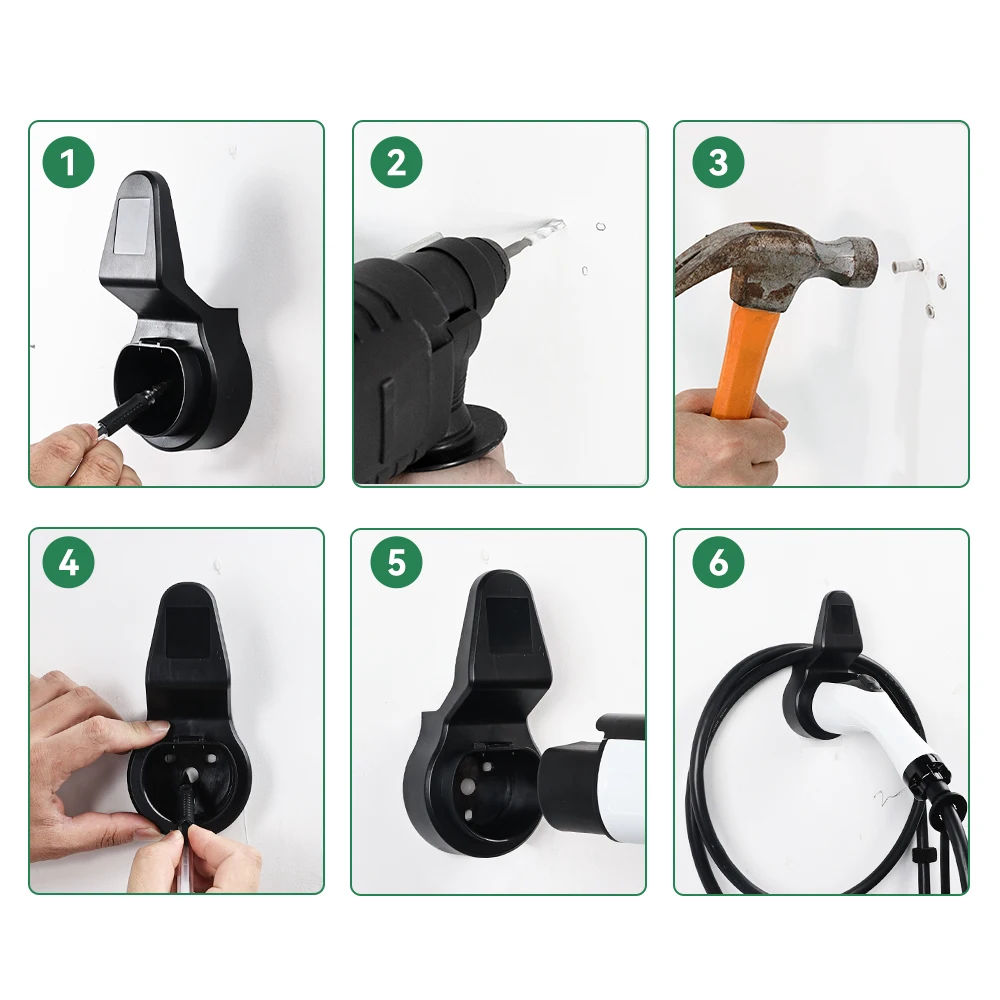 1

2

3

4

5

6