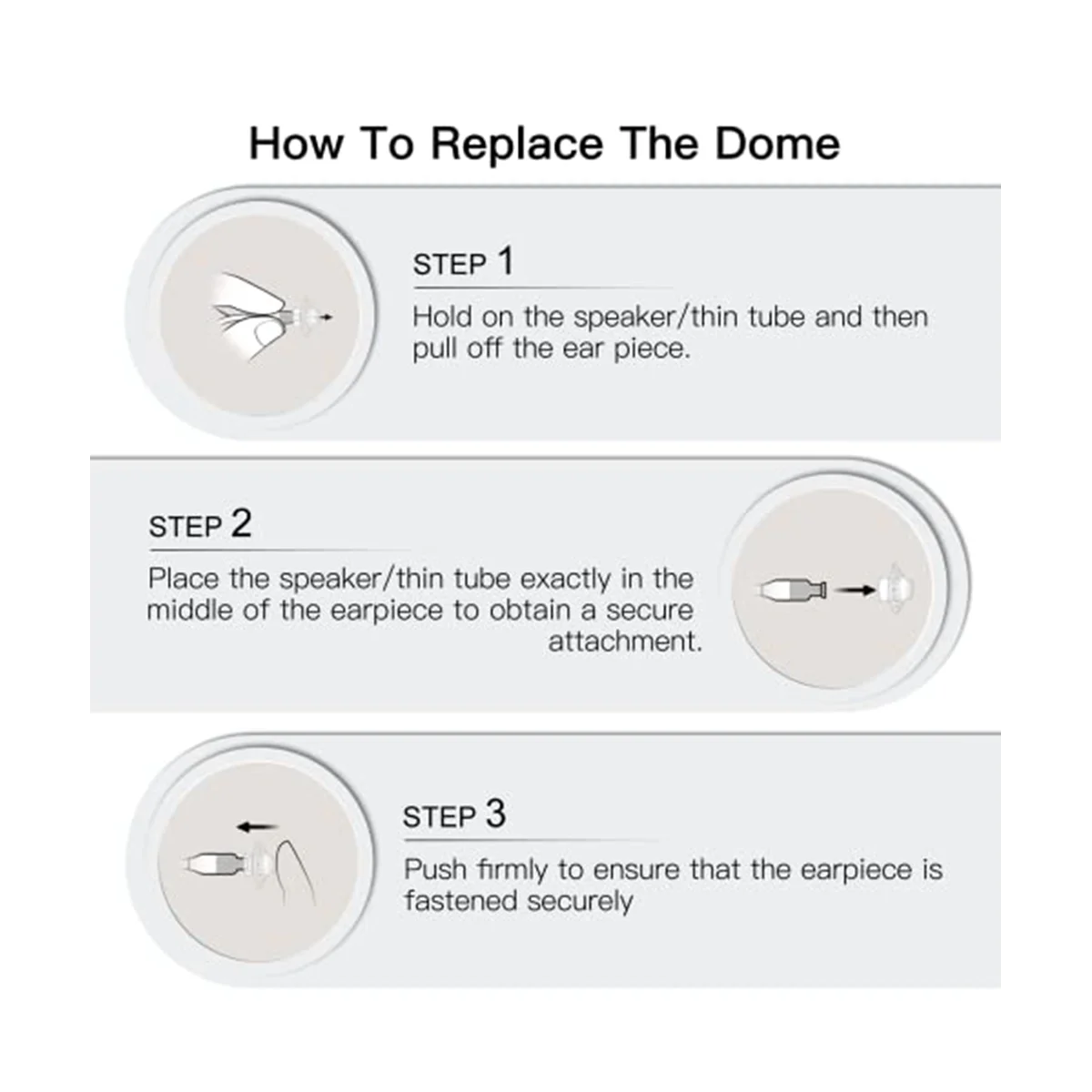 How To Replace The Dome

STEP 1

Hold on the speaker/thin tube and then pull off the ear piece.

STEP 2

Place the speaker/thin tube exactly in the middle of the earpiece to obtain a secure attachment.

STEP 3

Push firmly to ensure that the earpiece is fastened securely