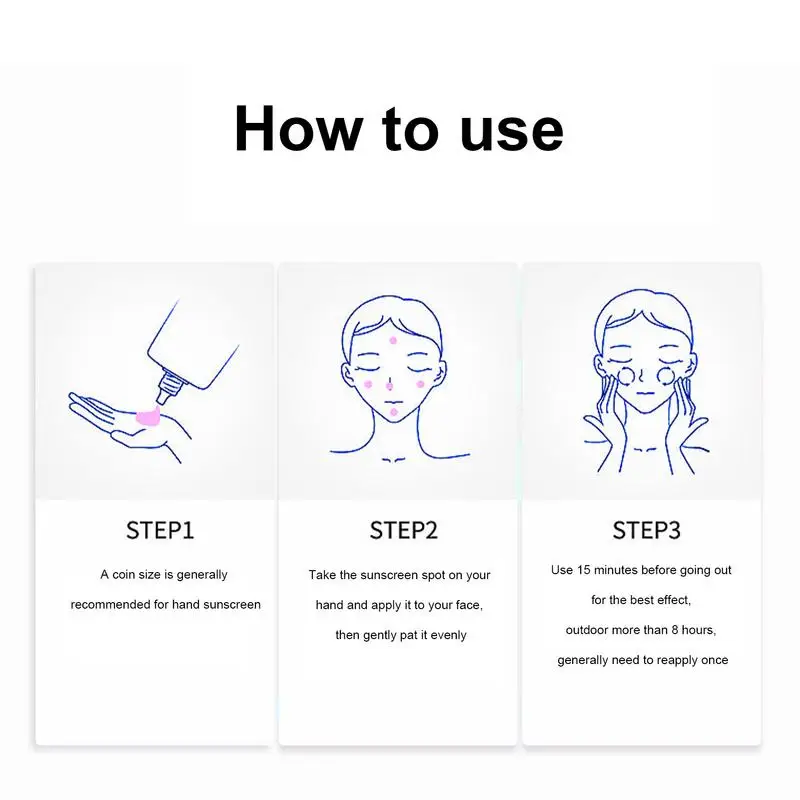 How to use

STEP1

A coin size is generally recommended for hand sunscreen

STEP2

Take the sunscreen spot on your hand and apply it to your face, then gently pat it evenly

STEP3

Use 15 minutes before going out for the best effect, outdoor more than 8 hours, generally need to reapply once