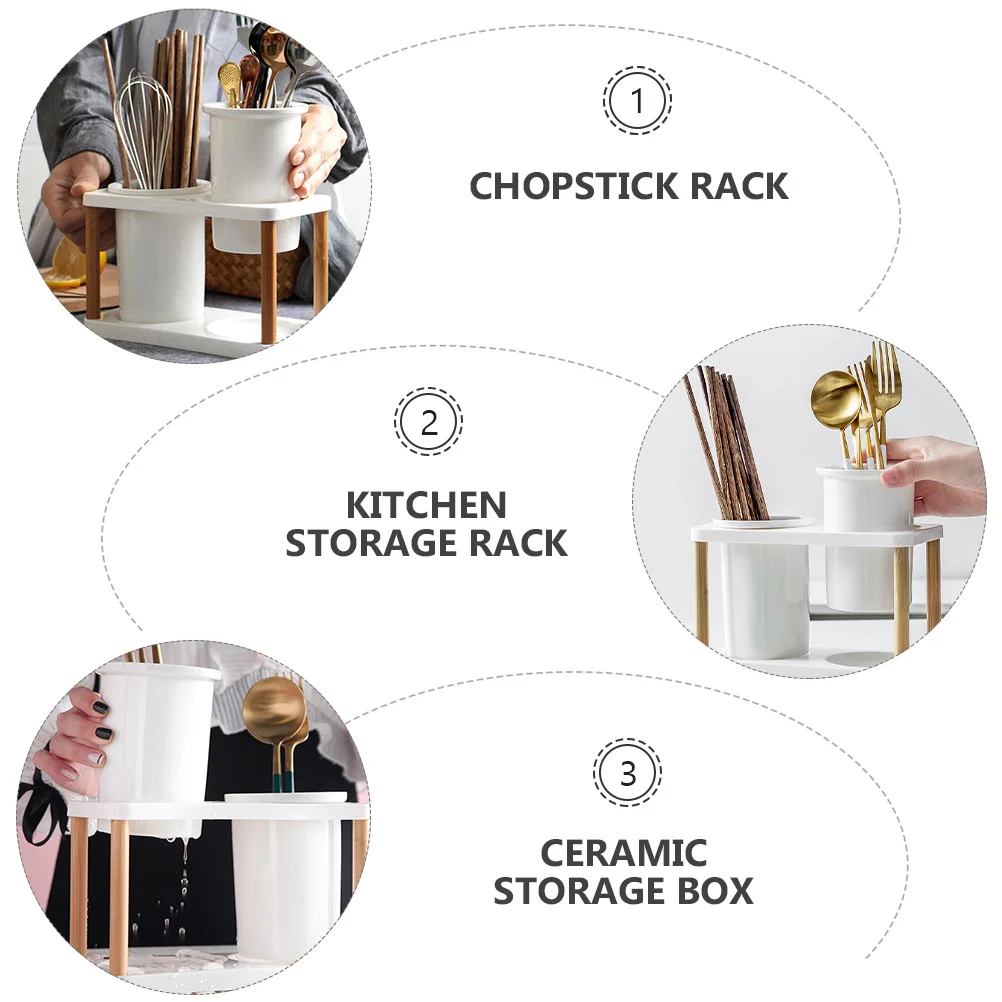 1

CHOPSTICK RACK

2

KITCHEN STORAGE RACK

3

CERAMIC STORAGE BOX