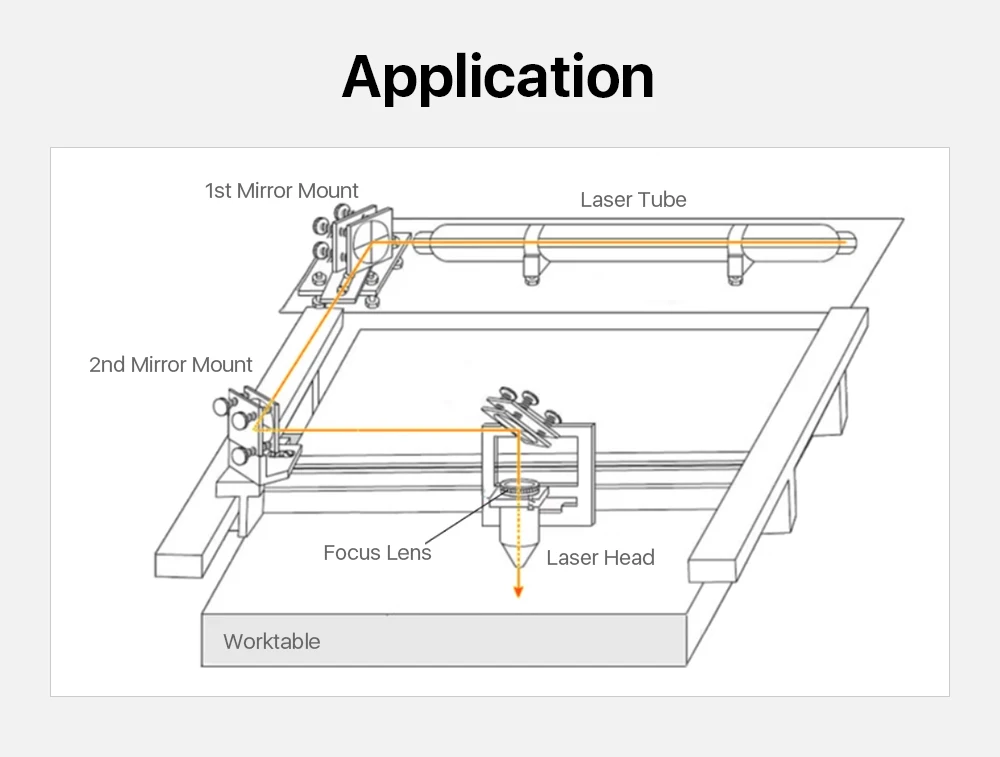 Application

1st Mirror Mount

Laser Tube

2nd Mirror Mount

Focus Lens

Laser Head

Worktable