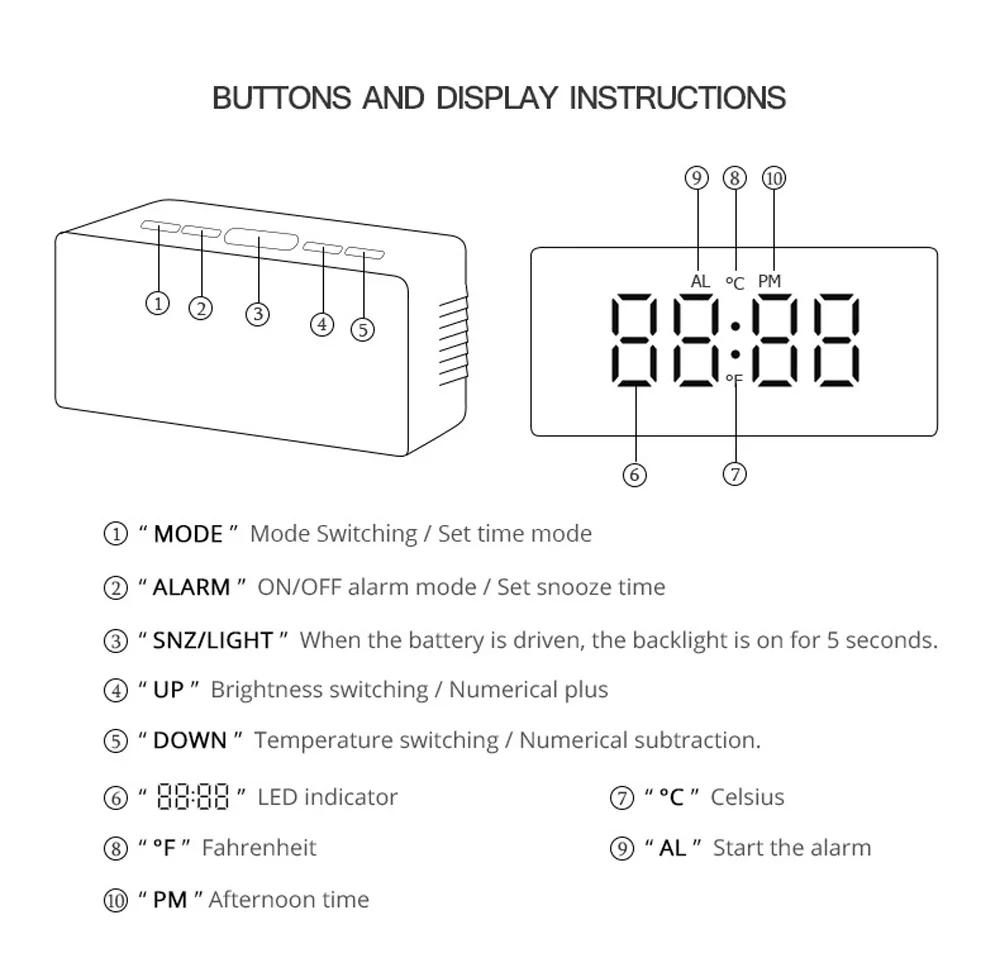 BUTTONS AND DISPLAY INSTRUCTIONS

①
②
③
④
⑤

⑨ ⑧ ⑩
AL °C PM
88:88
°F
⑥ ⑦

① " MODE " Mode Switching / Set time mode

② " ALARM " ON/OFF alarm mode / Set snooze time

③ " SNZ/LIGHT " When the battery is driven, the backlight is on for 5 seconds.

④ " UP " Brightness switching / Numerical plus

⑤ " DOWN " Temperature switching / Numerical subtraction.

⑥ " 88:88 " LED indicator

⑦ " °C " Celsius

⑧ " °F " Fahrenheit

⑨ " AL " Start the alarm

⑩ " PM " Afternoon time