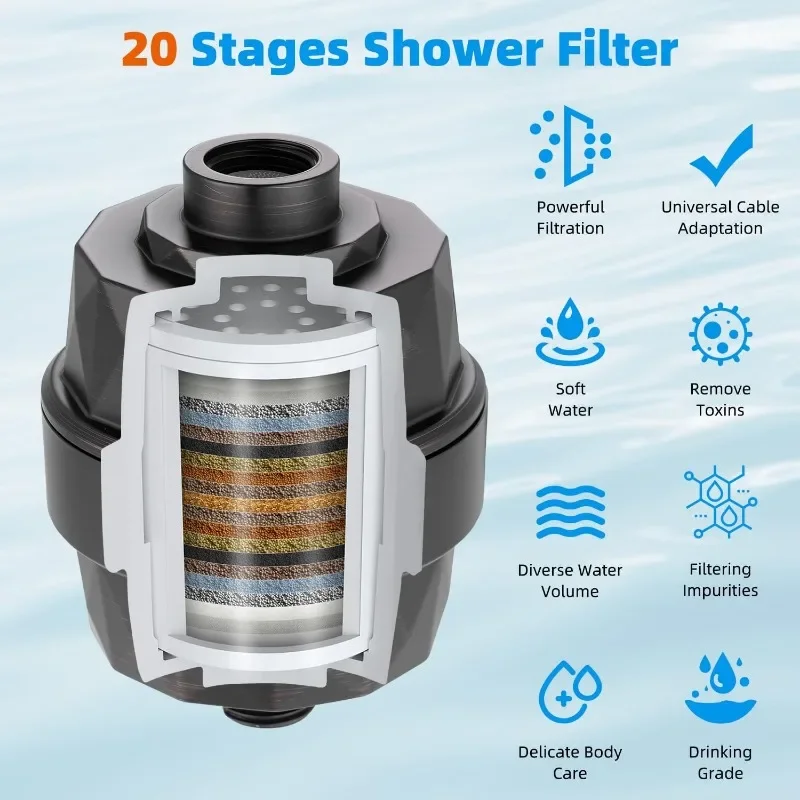 20 Stages Shower Filter

Powerful Filtration

Universal Cable Adaptation

Soft Water

Remove Toxins

Diverse Water Volume

Filtering Impurities

Delicate Body Care

Drinking Grade