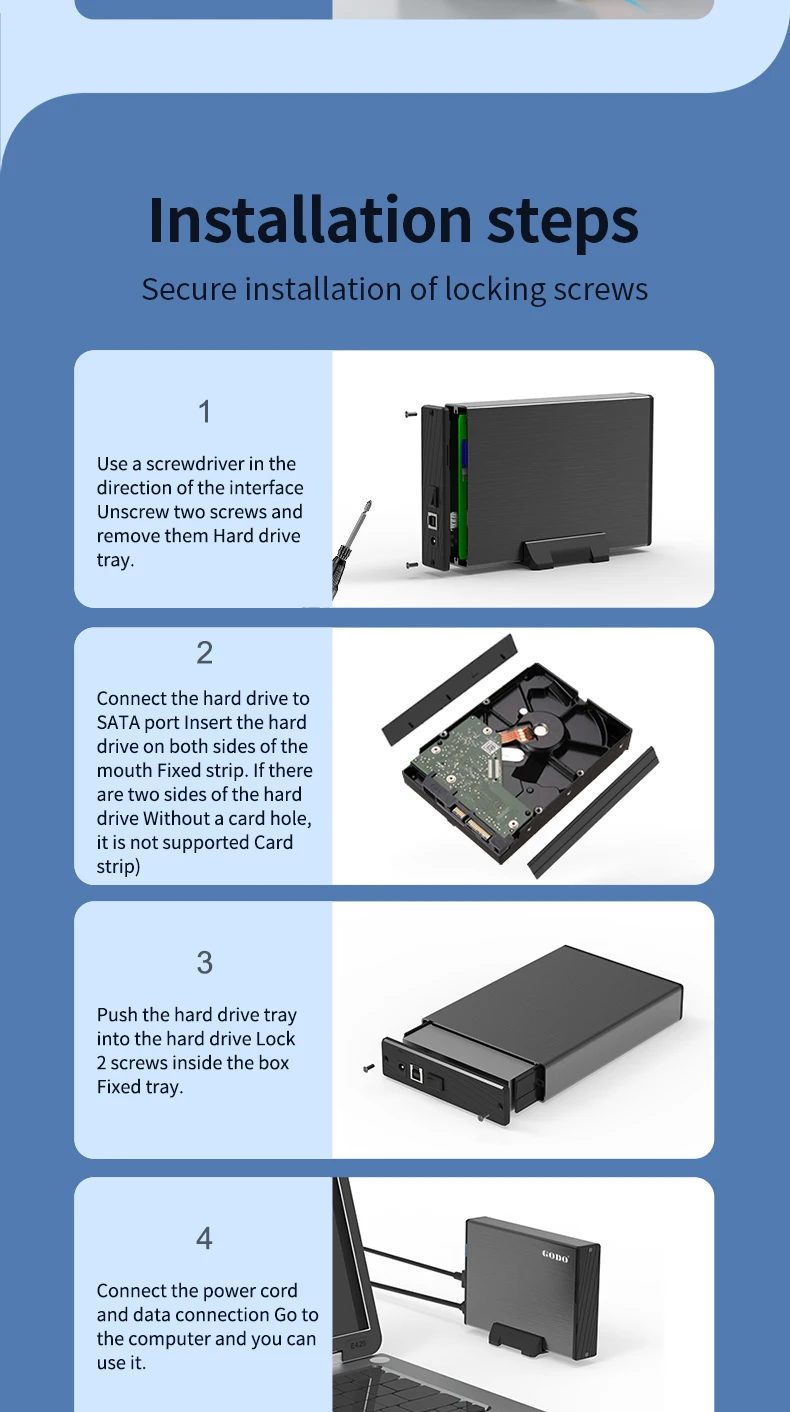 Installation steps

Secure installation of locking screws

1

Use a screwdriver in the direction of the interface Unscrew two screws and remove them Hard drive tray.

2

Connect the hard drive to SATA port Insert the hard drive on both sides of the mouth Fixed strip. If there are two sides of the hard drive Without a card hole, it is not supported Card strip)

3

Push the hard drive tray into the hard drive Lock 2 screws inside the box Fixed tray.

4

Connect the power cord and data connection Go to the computer and you can use it.

GODO