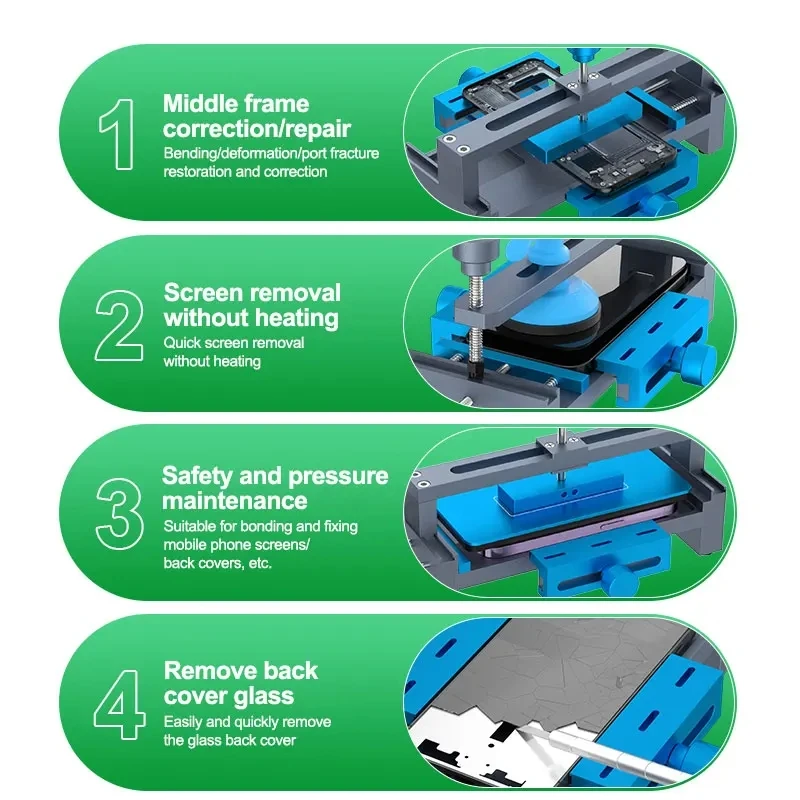 1

Middle frame correction/repair

Bending/deformation/port fracture restoration and correction

2

Screen removal without heating

Quick screen removal without heating

3

Safety and pressure maintenance

Suitable for bonding and fixing mobile phone screens/ back covers, etc.

4

Remove back cover glass

Easily and quickly remove the glass back cover