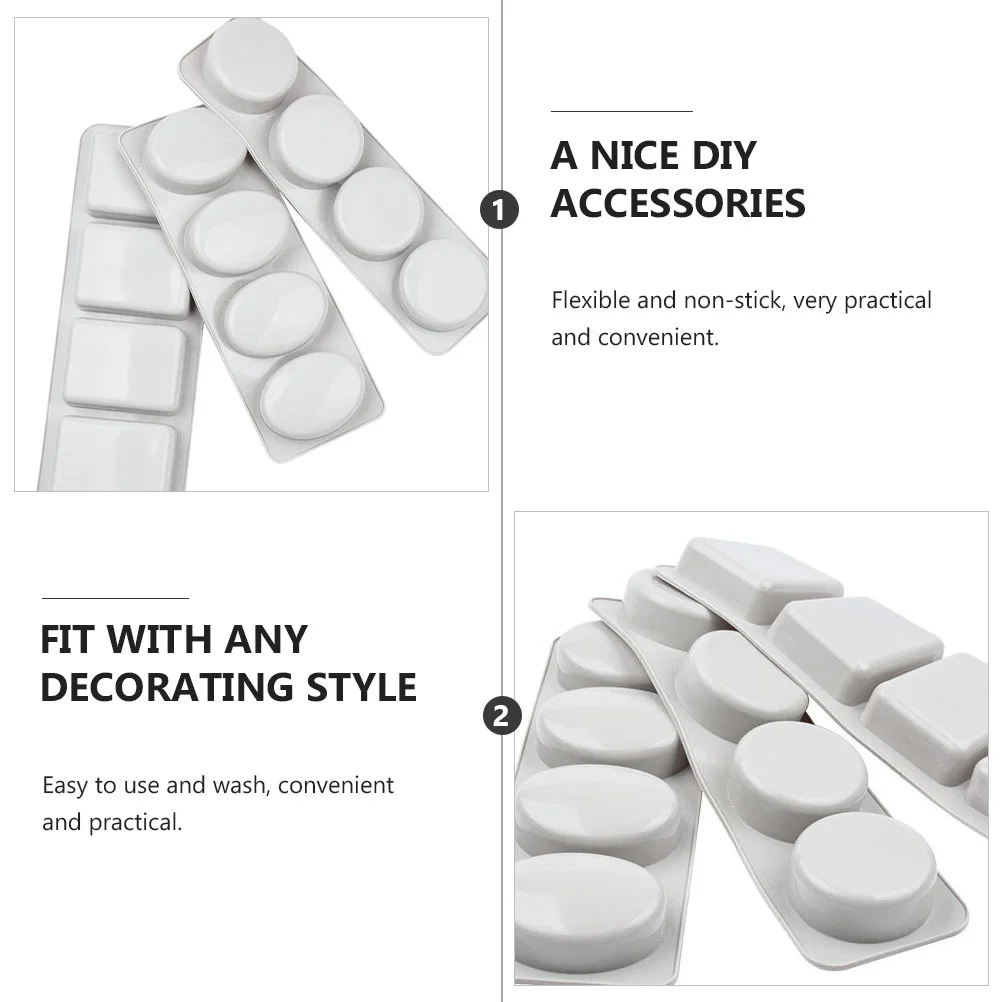 1

A NICE DIY ACCESSORIES

Flexible and non-stick, very practical and convenient.

FIT WITH ANY DECORATING STYLE

Easy to use and wash, convenient and practical.

2