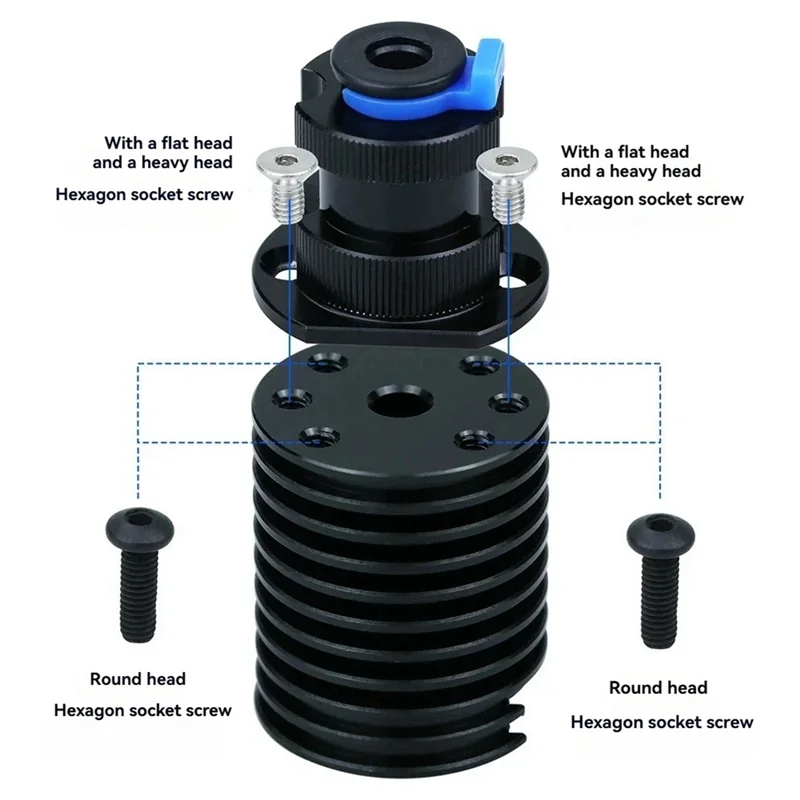 With a flat head
and a heavy head
Hexagon socket screw

With a flat head
and a heavy head
Hexagon socket screw

Round head
Hexagon socket screw

Round head
Hexagon socket screw