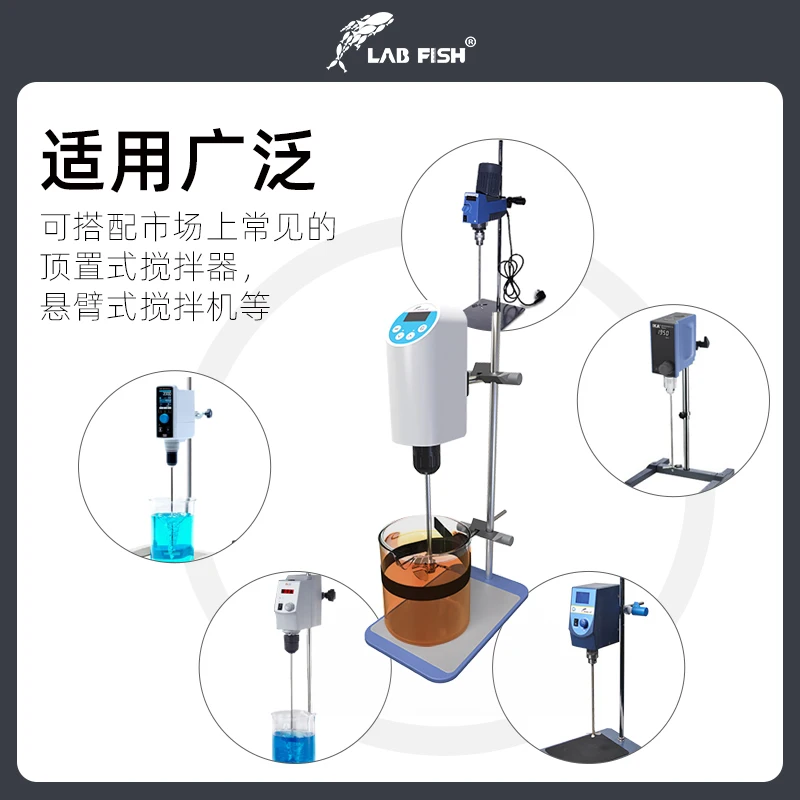 LAB FISH®

适用广泛

可搭配市场上常见的顶置式搅拌器，悬臂式搅拌机等