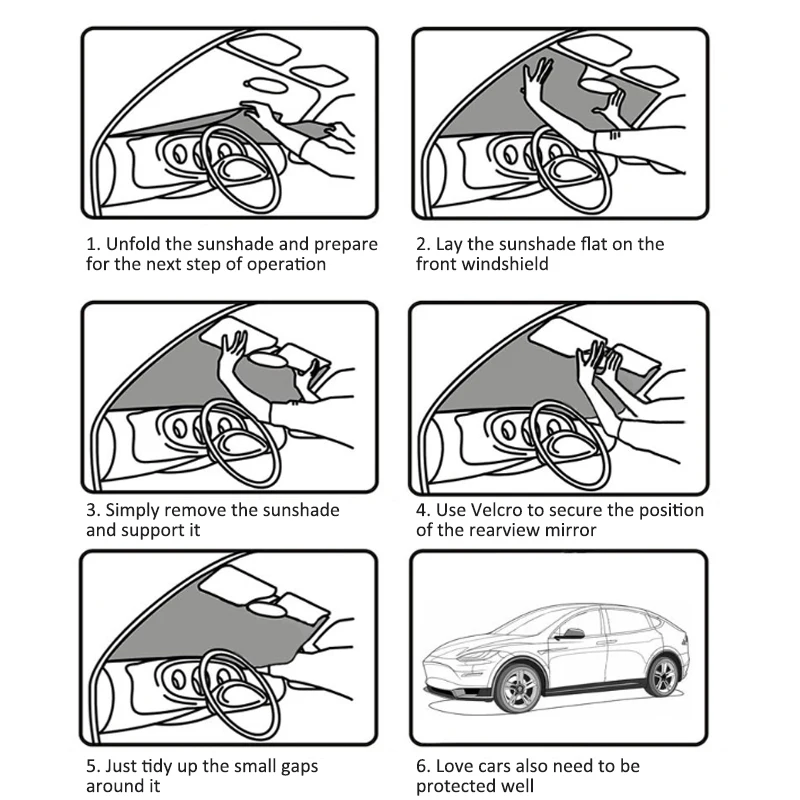 1. Unfold the sunshade and prepare for the next step of operation

2. Lay the sunshade flat on the front windshield

3. Simply remove the sunshade and support it

4. Use Velcro to secure the position of the rearview mirror

5. Just tidy up the small gaps around it

6. Love cars also need to be protected well