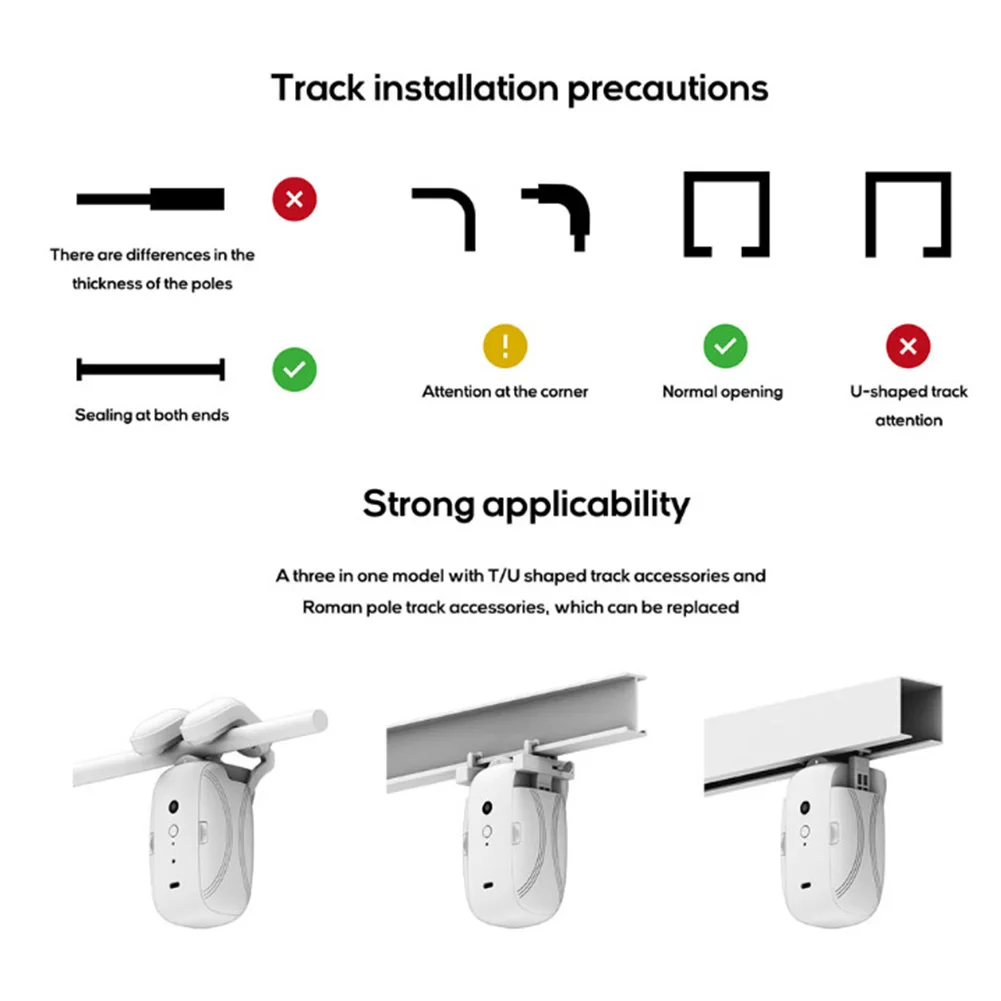 Track installation precautions

There are differences in the thickness of the poles

Sealing at both ends

Attention at the corner

Normal opening

U-shaped track attention

Strong applicability

A three in one model with T/U shaped track accessories and Roman pole track accessories, which can be replaced