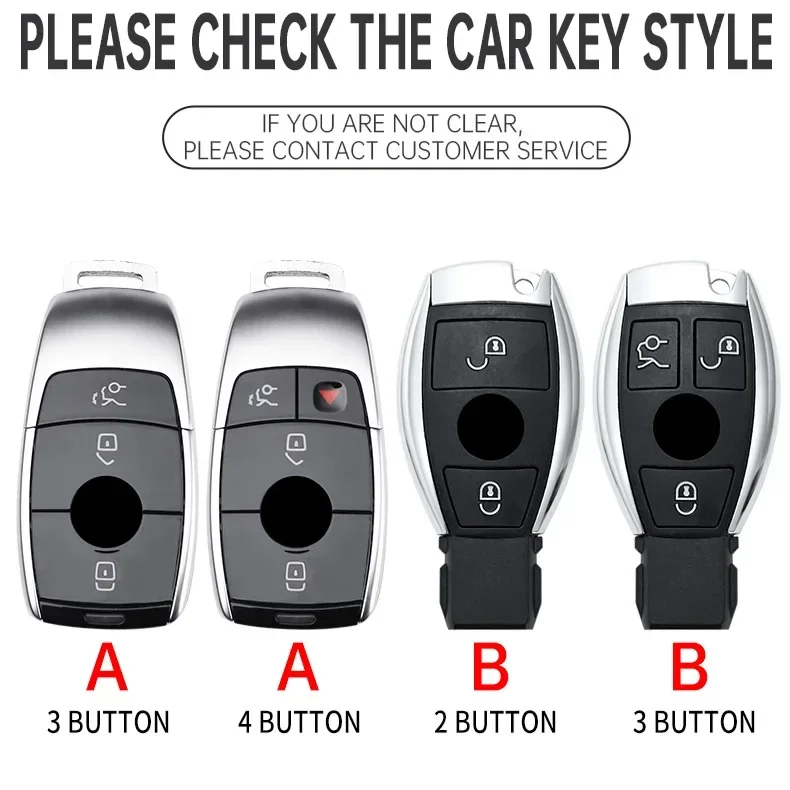 PLEASE CHECK THE CAR KEY STYLE

IF YOU ARE NOT CLEAR, PLEASE CONTACT CUSTOMER SERVICE

A
3 BUTTON

A
4 BUTTON

B
2 BUTTON

B
3 BUTTON