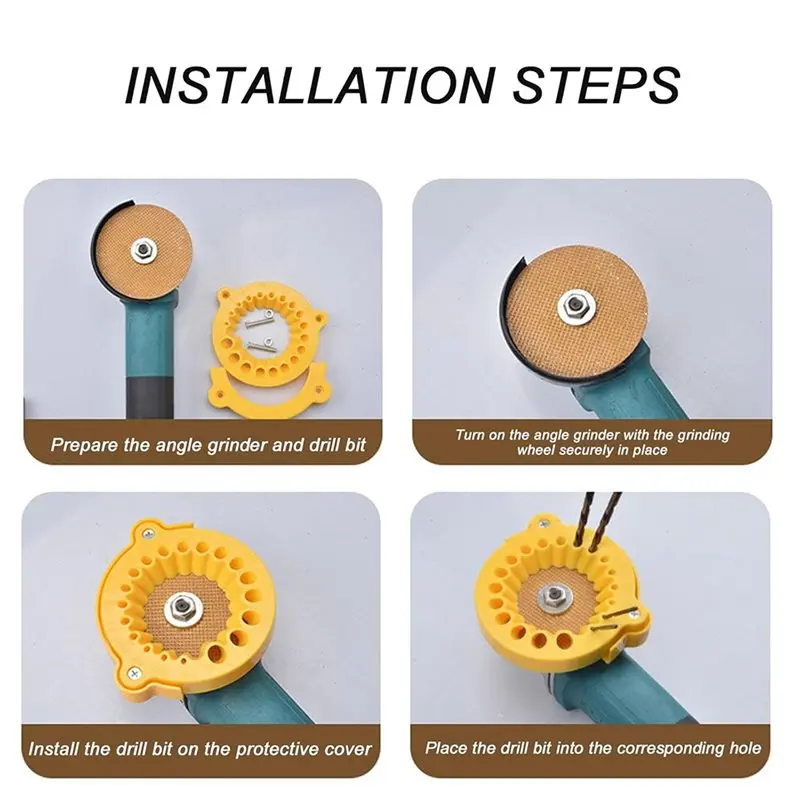 INSTALLATION STEPS

Prepare the angle grinder and drill bit

Turn on the angle grinder with the grinding wheel securely in place

Install the drill bit on the protective cover

Place the drill bit into the corresponding hole