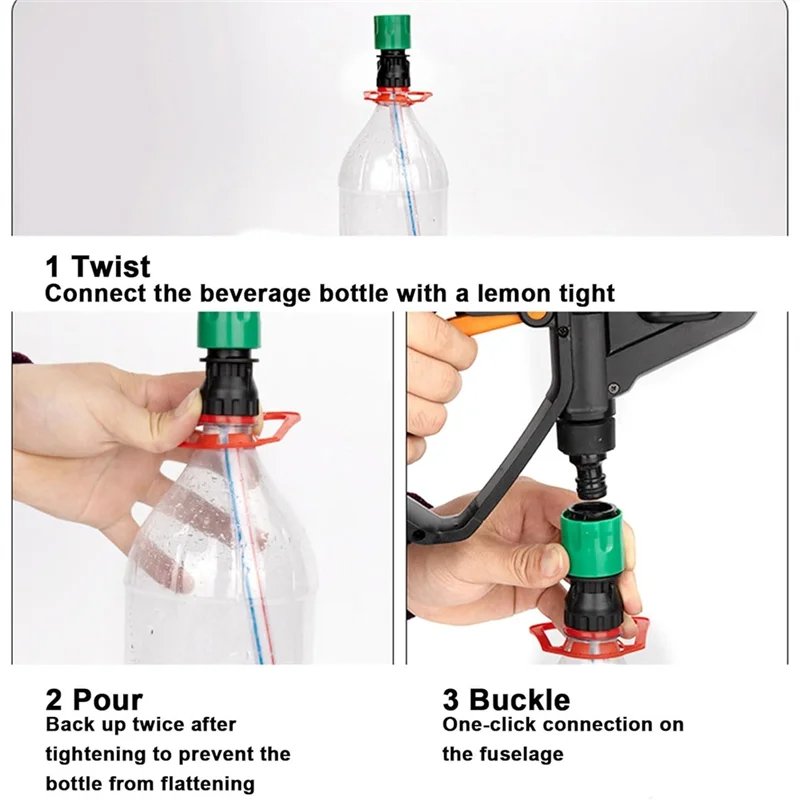 1 Twist
Connect the beverage bottle with a lemon tight

2 Pour
Back up twice after tightening to prevent the bottle from flattening

3 Buckle
One-click connection on the fuselage