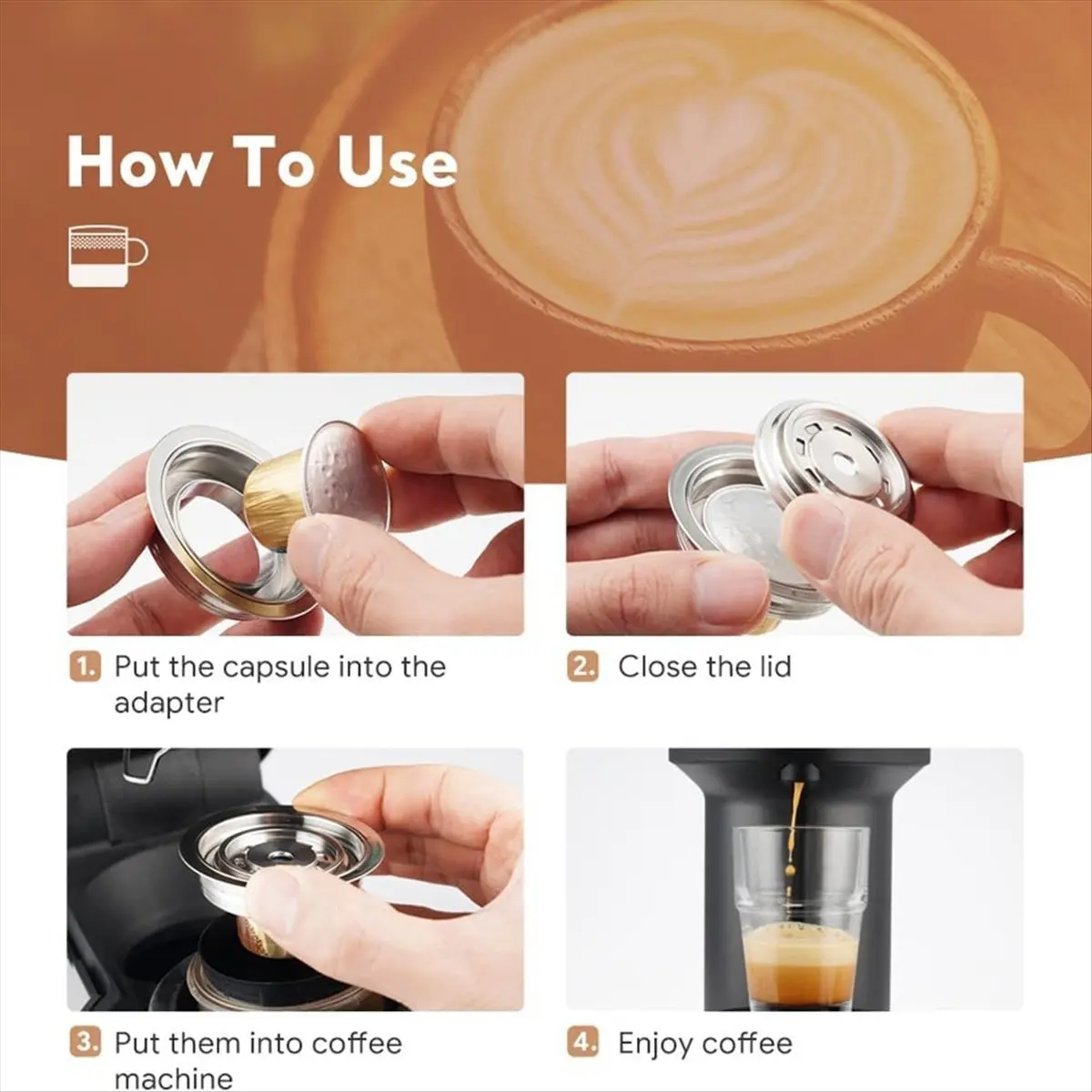 How To Use

1. Put the capsule into the adapter

2. Close the lid

3. Put them into coffee machine

4. Enjoy coffee