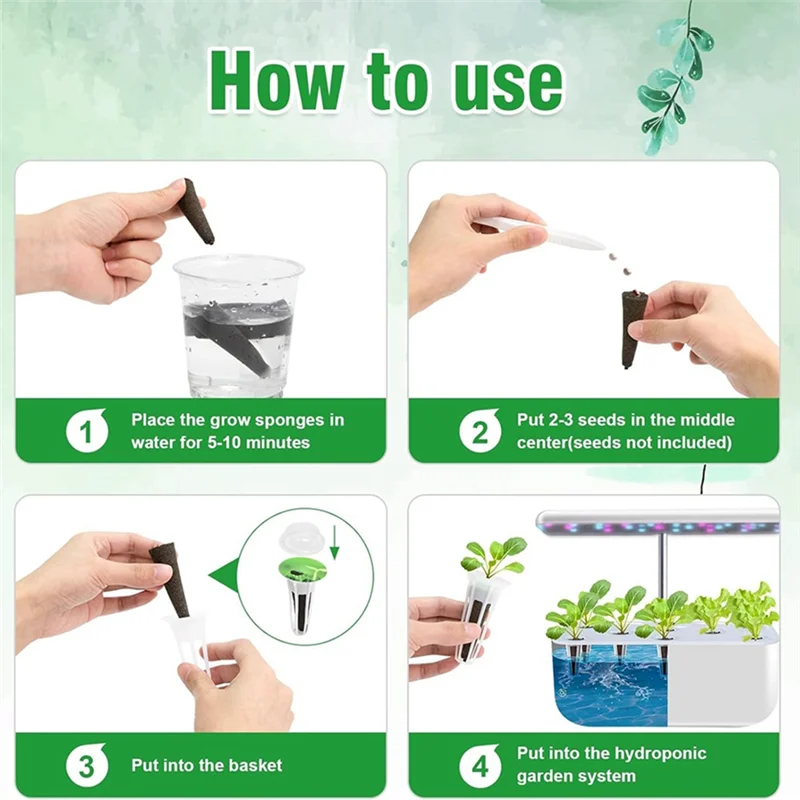 How to use

1 Place the grow sponges in water for 5-10 minutes

2 Put 2-3 seeds in the middle center(seeds not included)

3 Put into the basket

4 Put into the hydroponic garden system