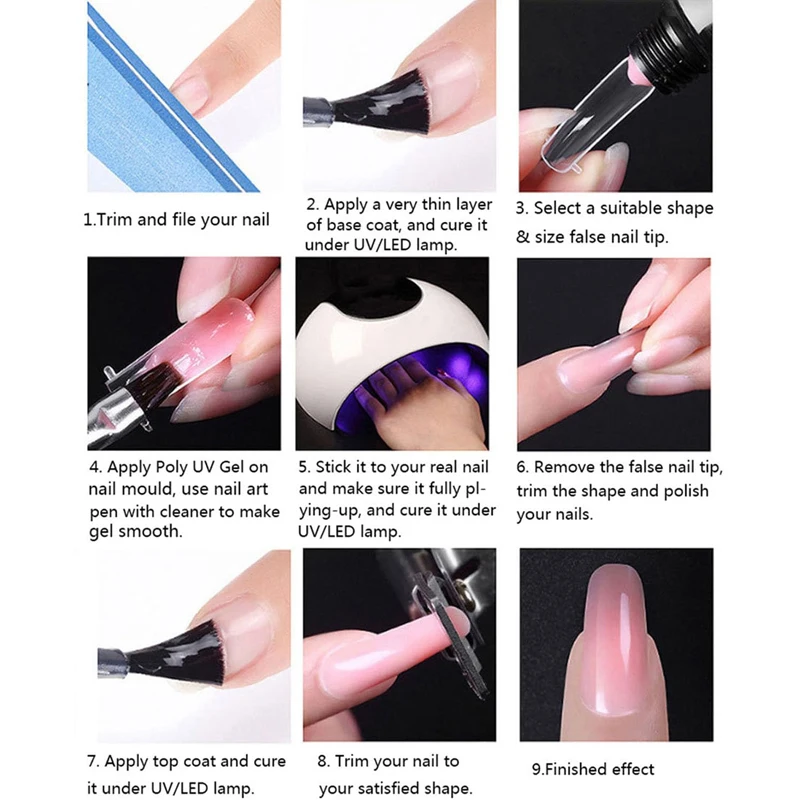 1.Trim and file your nail

2. Apply a very thin layer of base coat, and cure it under UV/LED lamp.

3. Select a suitable shape & size false nail tip.

4. Apply Poly UV Gel on nail mould, use nail art pen with cleaner to make gel smooth.

5. Stick it to your real nail and make sure it fully plying-up, and cure it under UV/LED lamp.

6. Remove the false nail tip, trim the shape and polish your nails.

7. Apply top coat and cure it under UV/LED lamp.

8. Trim your nail to your satisfied shape.

9.Finished effect