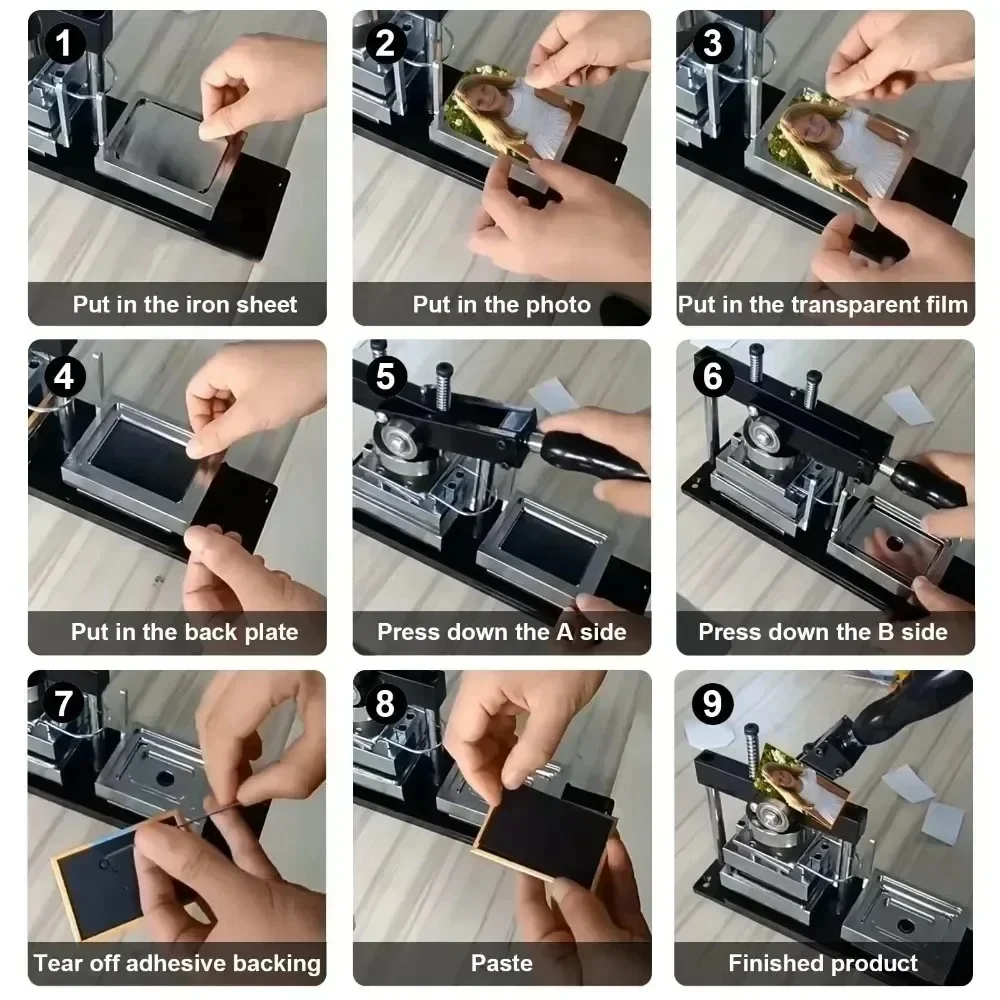 1
Put in the iron sheet

2
Put in the photo

3
Put in the transparent film

4
Put in the back plate

5
Press down the A side

6
Press down the B side

7
Tear off adhesive backing

8
Paste

9
Finished product