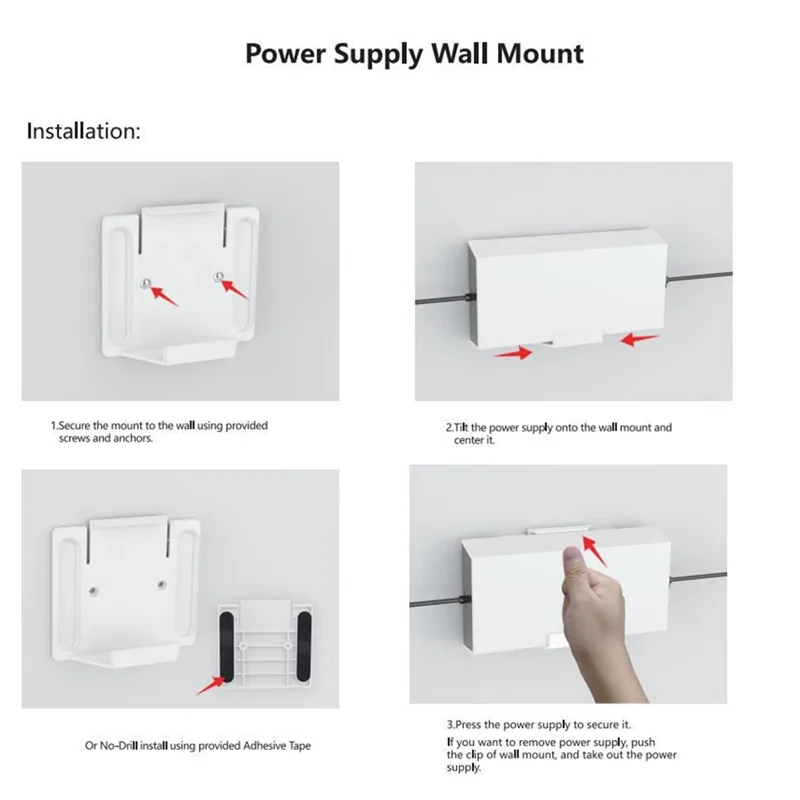 Power Supply Wall Mount

Installation:

1.Secure the mount to the wall using provided screws and anchors.

2.Tilt the power supply onto the wall mount and center it.

Or No-Drill install using provided Adhesive Tape

3.Press the power supply to secure it.
If you want to remove power supply, push the clip of wall mount, and take out the power supply.