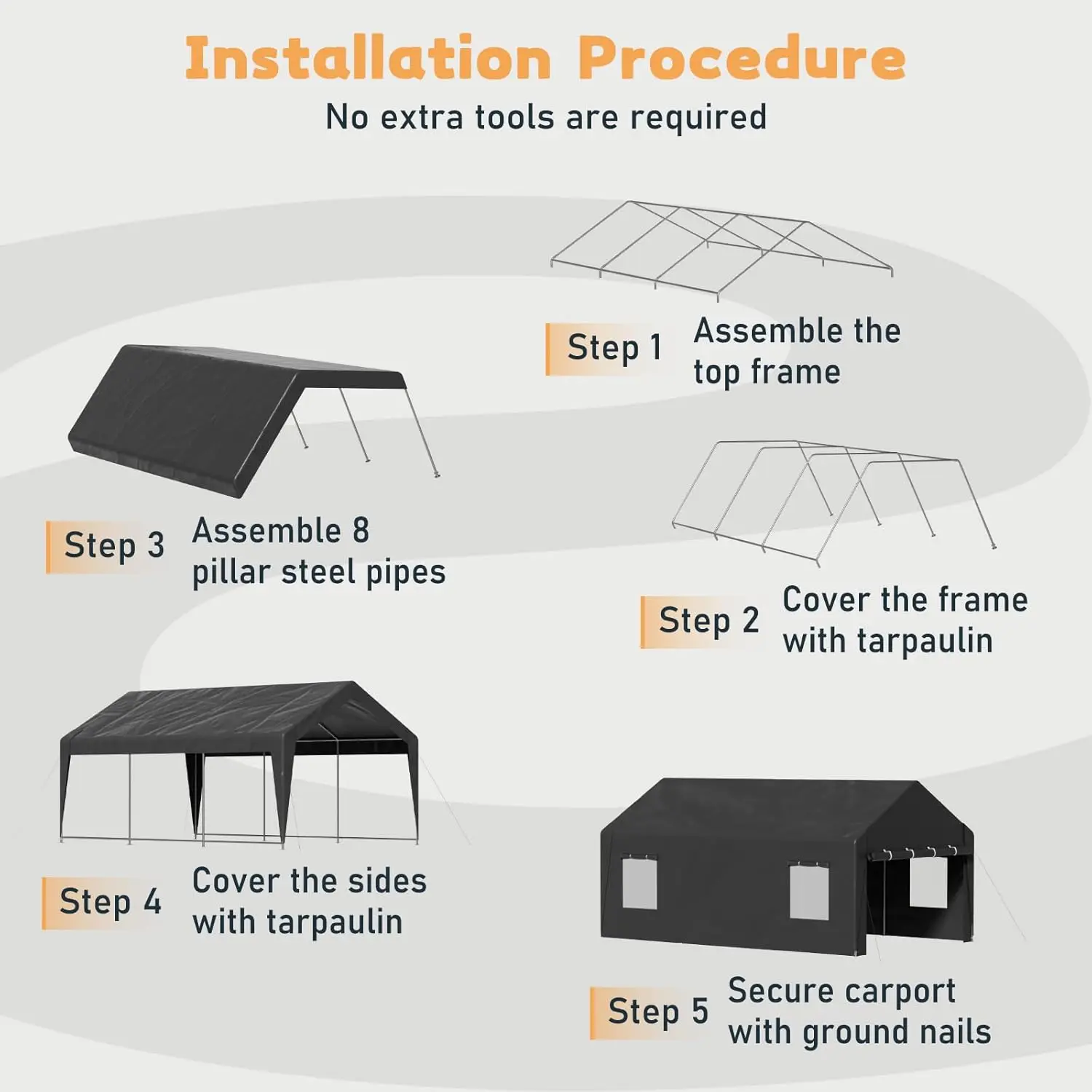 Installation Procedure

No extra tools are required

Step 1 Assemble the top frame

Step 3 Assemble 8 pillar steel pipes

Step 2 Cover the frame with tarpaulin

Step 4 Cover the sides with tarpaulin

Step 5 Secure carport with ground nails