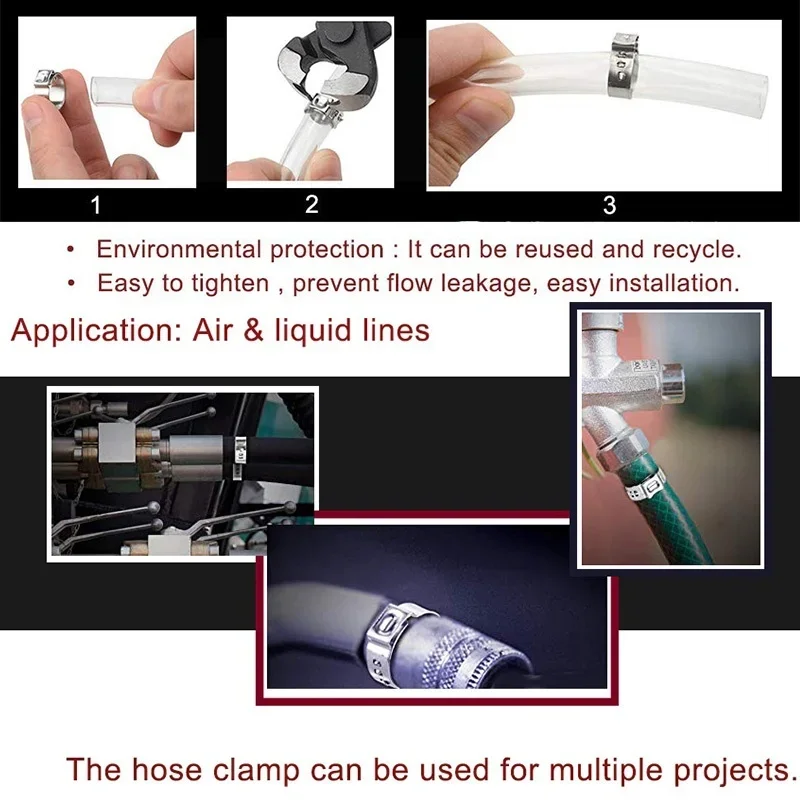 1
2
3

• Environmental protection : It can be reused and recycle.
• Easy to tighten , prevent flow leakage, easy installation.

Application: Air & liquid lines

The hose clamp can be used for multiple projects.