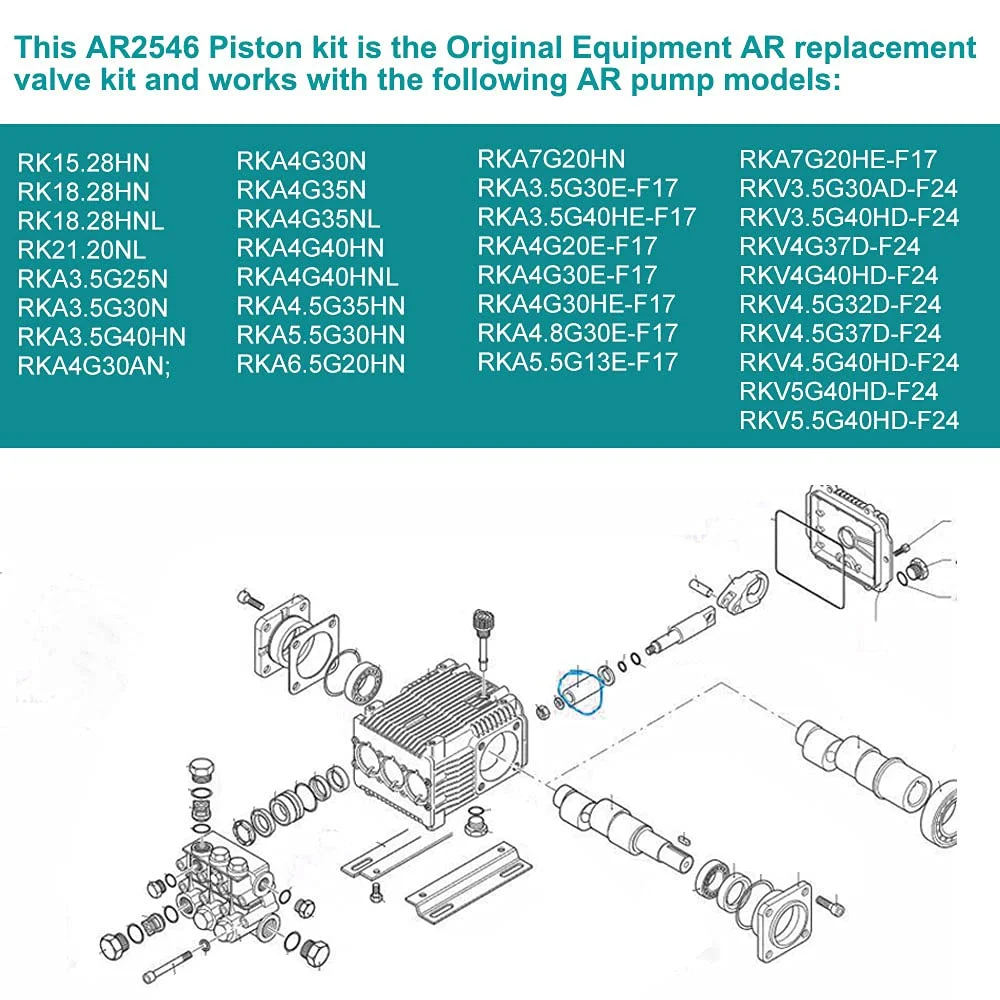 This AR2546 Piston kit is the Original Equipment AR replacement valve kit and works with the following AR pump models:

RK15.28HN
RK18.28HN
RK18.28HNL
RK21.20NL
RKA3.5G25N
RKA3.5G30N
RKA3.5G40HN
RKA4G30AN;

RKA4G30N
RKA4G35N
RKA4G35NL
RKA4G40HN
RKA4G40HNL
RKA4.5G35HN
RKA5.5G30HN
RKA6.5G20HN

RKA7G20HN
RKA3.5G30E-F17
RKA3.5G40HE-F17
RKA4G20E-F17
RKA4G30E-F17
RKA4G30HE-F17
RKA4.8G30E-F17
RKA5.5G13E-F17

RKA7G20HE-F17
RKV3.5G30AD-F24
RKV3.5G40HD-F24
RKV4G37D-F24
RKV4G40HD-F24
RKV4.5G32D-F24
RKV4.5G37D-F24
RKV4.5G40HD-F24
RKV5G40HD-F24
RKV5.5G40HD-F24