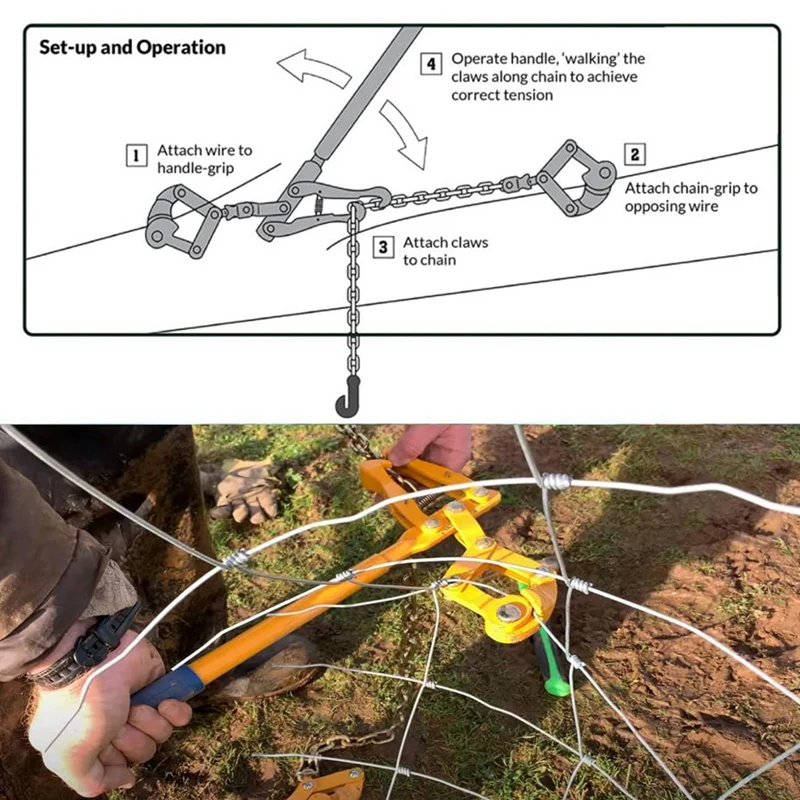 Set-up and Operation

4 Operate handle, 'walking' the claws along chain to achieve correct tension

1 Attach wire to handle-grip

2 Attach chain-grip to opposing wire

3 Attach claws to chain