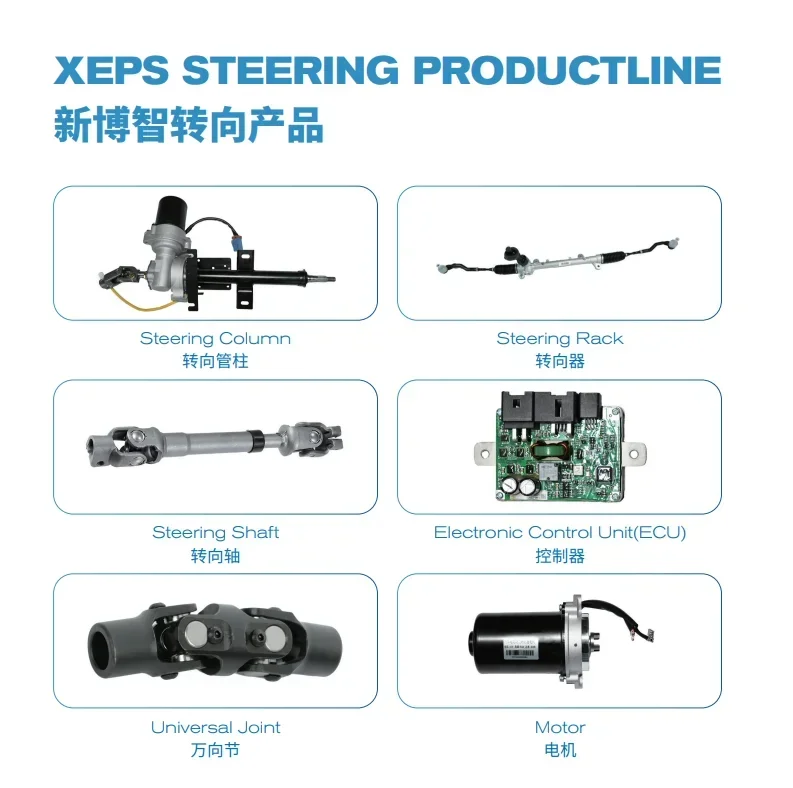 XEPS STEERING PRODUCTLINE
新博智转向产品

Steering Column
转向管柱

Steering Rack
转向器

Steering Shaft
转向轴

Electronic Control Unit(ECU)
控制器

Universal Joint
万向节

Motor
电机