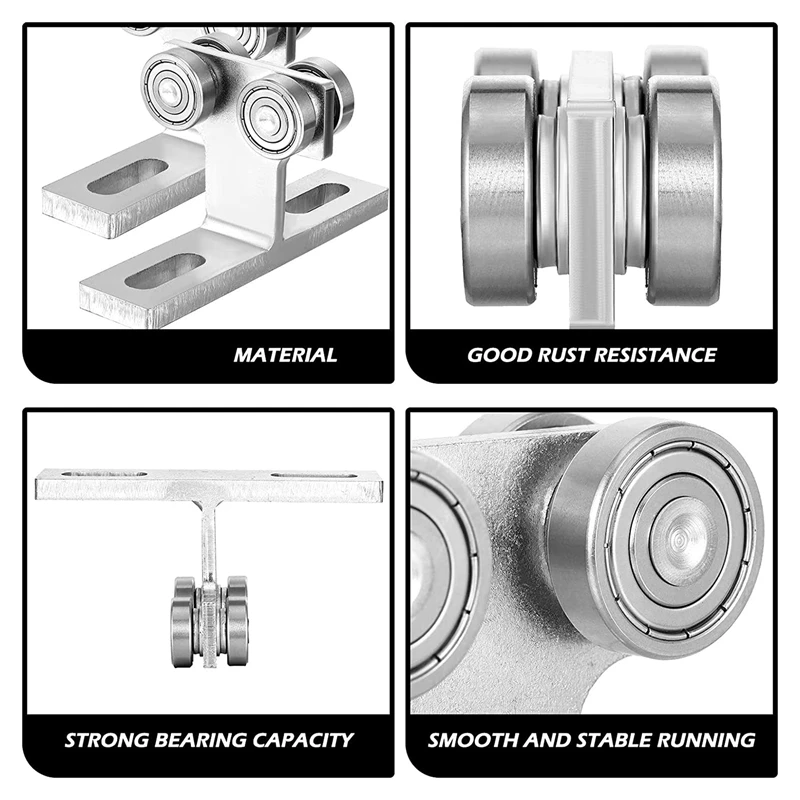 MATERIAL

GOOD RUST RESISTANCE

STRONG BEARING CAPACITY

SMOOTH AND STABLE RUNNING