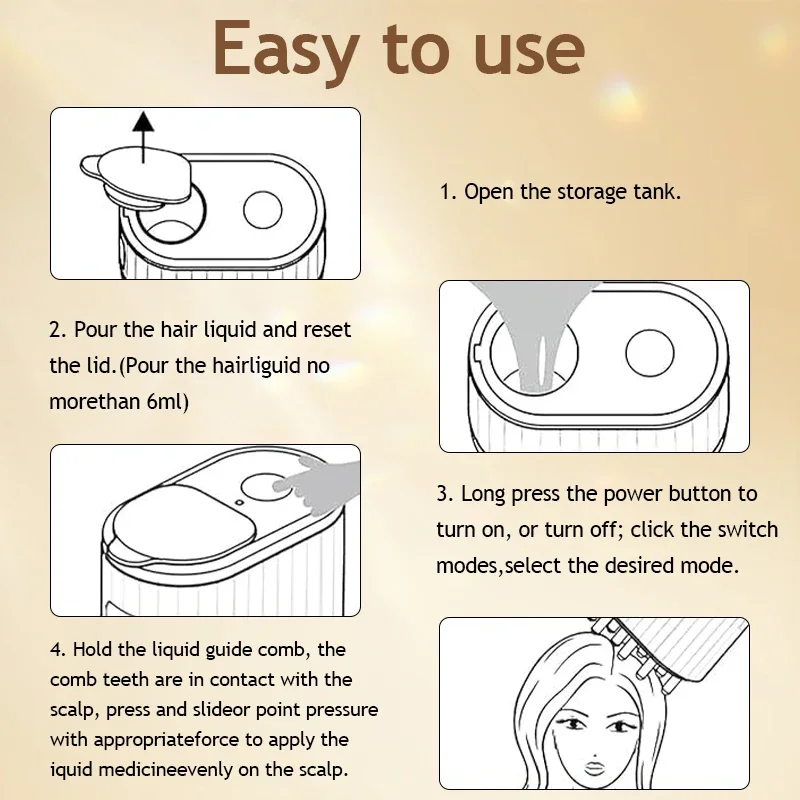 Easy to use

1. Open the storage tank.

2. Pour the hair liquid and reset the lid.(Pour the hairliguid no morethan 6ml)

3. Long press the power button to turn on, or turn off; click the switch modes,select the desired mode.

4. Hold the liquid guide comb, the comb teeth are in contact with the scalp, press and slideor point pressure with appropriateforce to apply the iquid medicineevenly on the scalp.