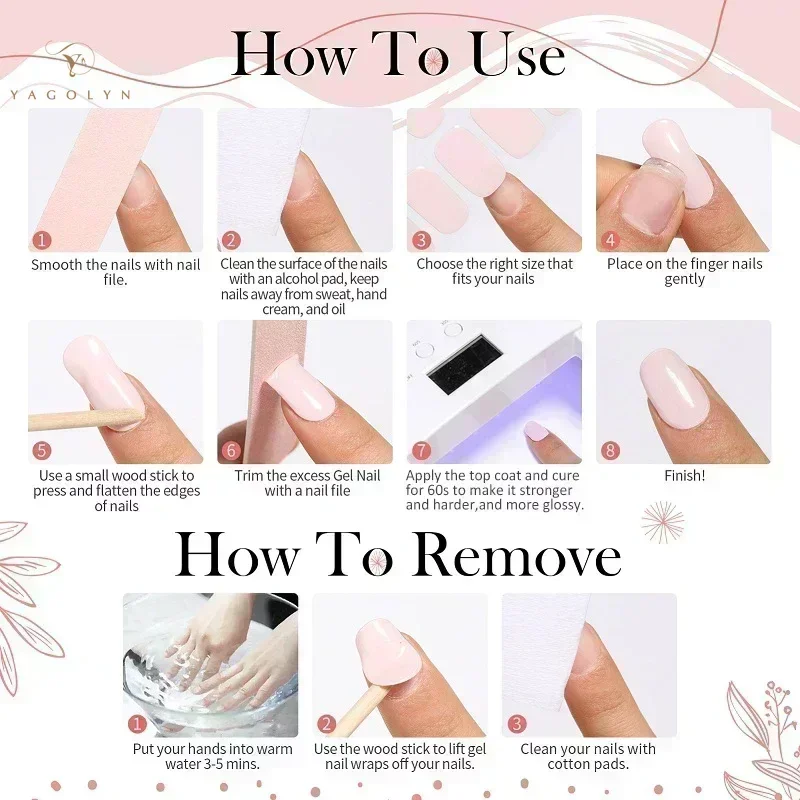 YAGOLYN

How To Use

1
Smooth the nails with nail file.

2
Clean the surface of the nails with an alcohol pad, keep nails away from sweat, hand cream, and oil

3
Choose the right size that fits your nails

4
Place on the finger nails gently

5
Use a small wood stick to press and flatten the edges of nails

6
Trim the excess Gel Nail with a nail file

7
Apply the top coat and cure for 60s to make it stronger and harder,and more glossy.

8
Finish!

How To Remove

1
Put your hands into warm water 3-5 mins.

2
Use the wood stick to lift gel nail wraps off your nails.

3
Clean your nails with cotton pads.