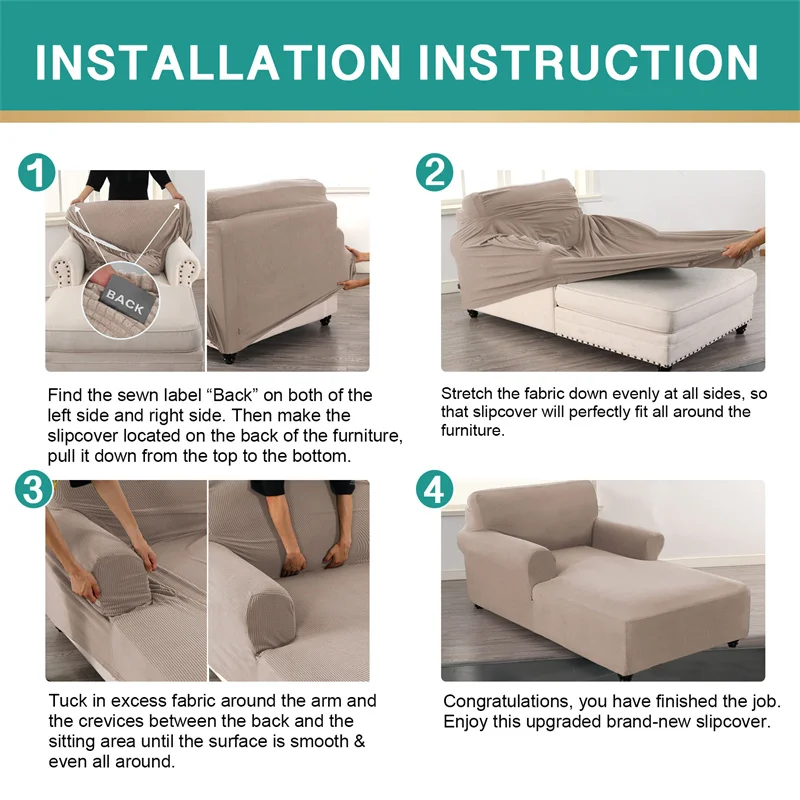 INSTALLATION INSTRUCTION

1

BACK

Find the sewn label “Back” on both of the left side and right side. Then make the slipcover located on the back of the furniture, pull it down from the top to the bottom.

2

Stretch the fabric down evenly at all sides, so that slipcover will perfectly fit all around the furniture.

3

Tuck in excess fabric around the arm and the crevices between the back and the sitting area until the surface is smooth & even all around.

4

Congratulations, you have finished the job. Enjoy this upgraded brand-new slipcover.