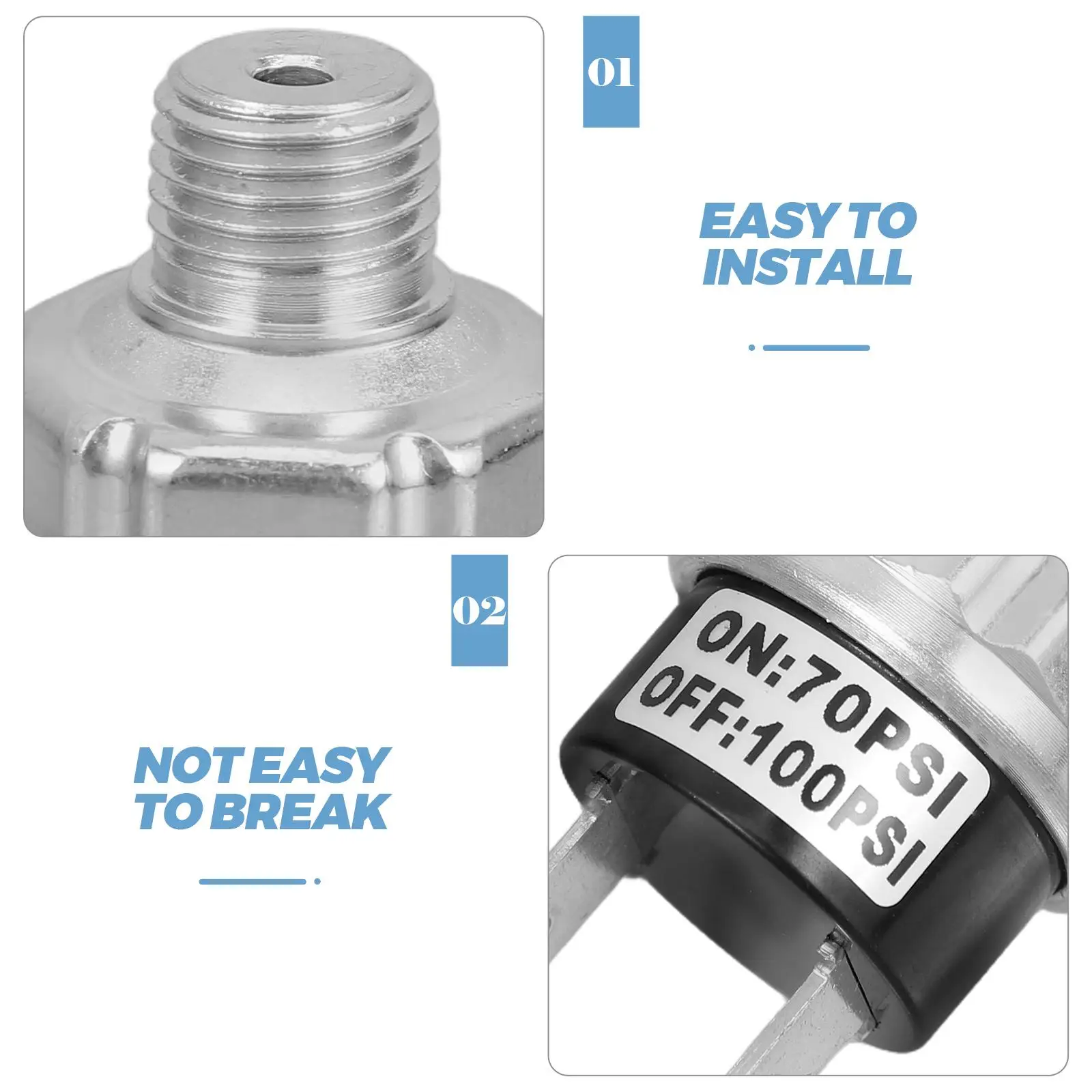 01

EASY TO INSTALL

02

NOT EASY TO BREAK

ON:70PSI
OFF:100PSI