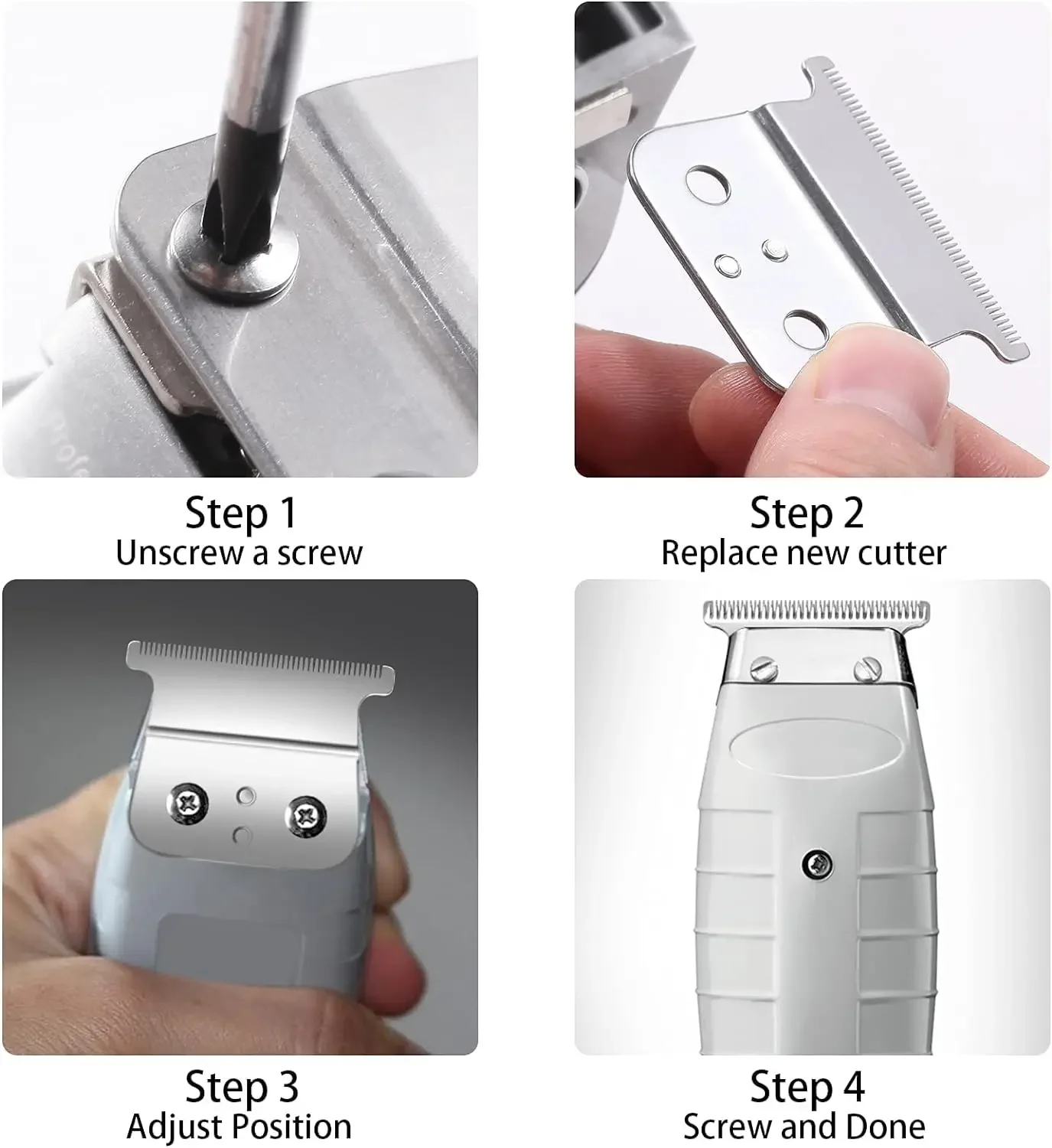 Step 1
Unscrew a screw

Step 2
Replace new cutter

Step 3
Adjust Position

Step 4
Screw and Done