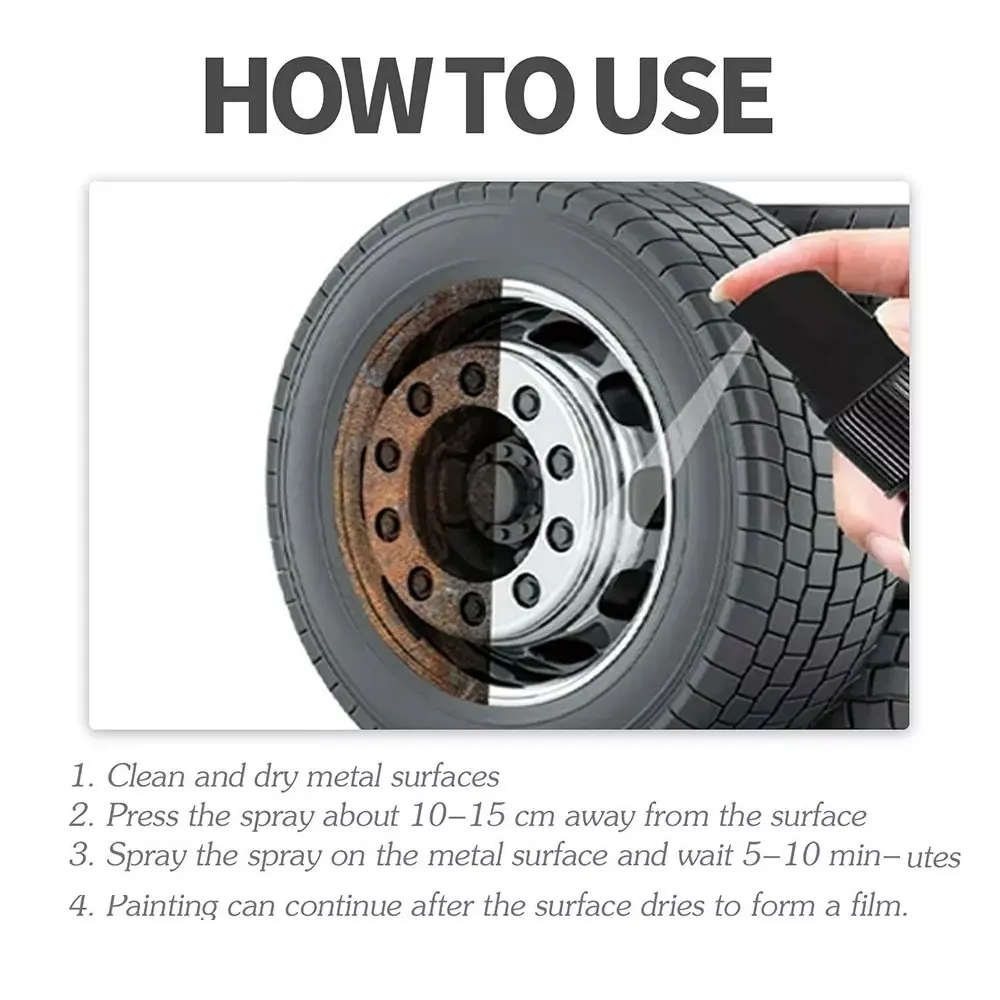 HOW TO USE

1. Clean and dry metal surfaces
2. Press the spray about 10–15 cm away from the surface
3. Spray the spray on the metal surface and wait 5–10 min– utes
4. Painting can continue after the surface dries to form a film.