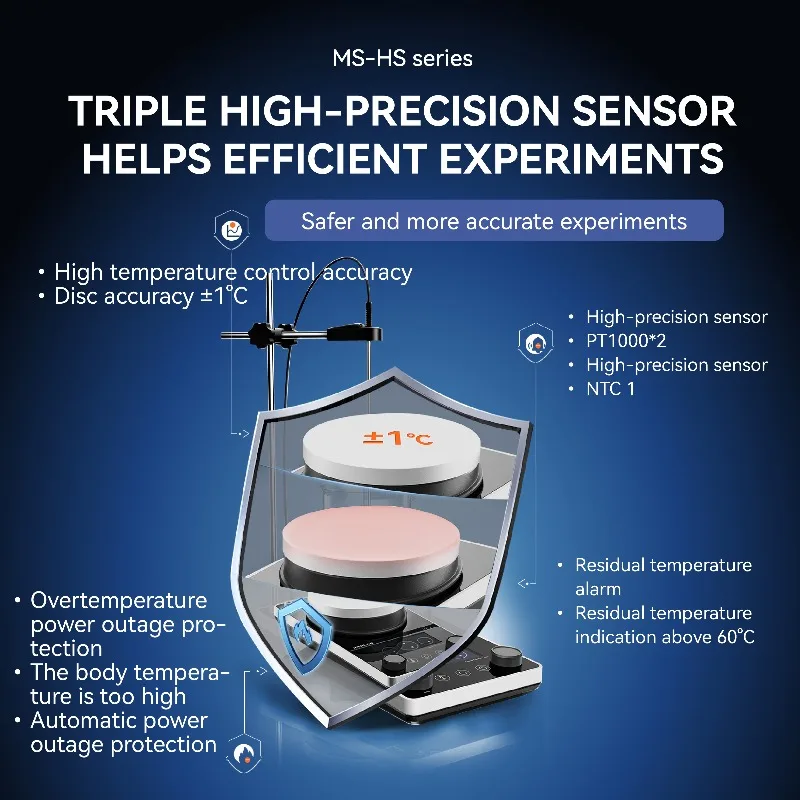 MS-HS series

TRIPLE HIGH-PRECISION SENSOR HELPS EFFICIENT EXPERIMENTS

Safer and more accurate experiments

• High temperature control accuracy
• Disc accuracy ±1°C

• High-precision sensor
• PT1000*2
• High-precision sensor
• NTC 1

±1°C

• Residual temperature alarm
• Residual temperature indication above 60°C

• Overtemperature power outage protection
• The body temperature is too high
• Automatic power outage protection