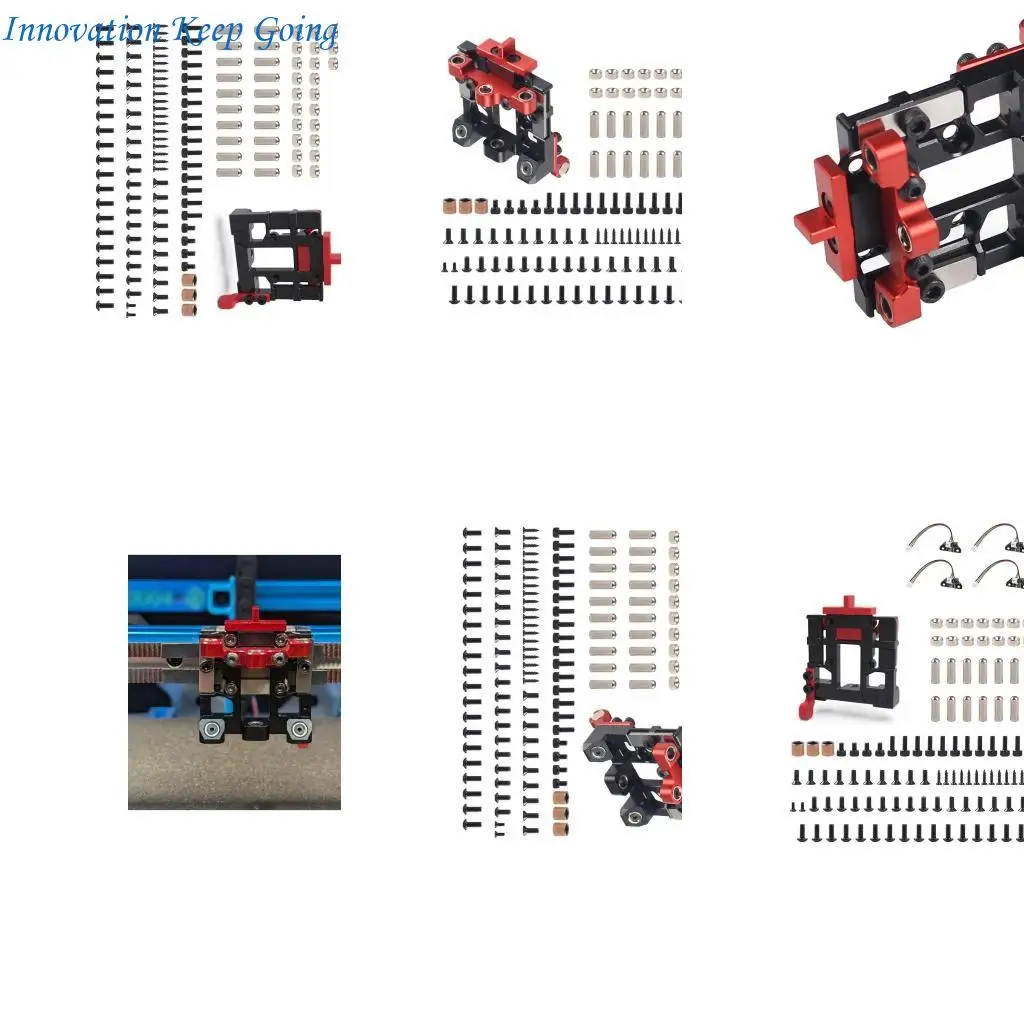 Innovation Keep Going