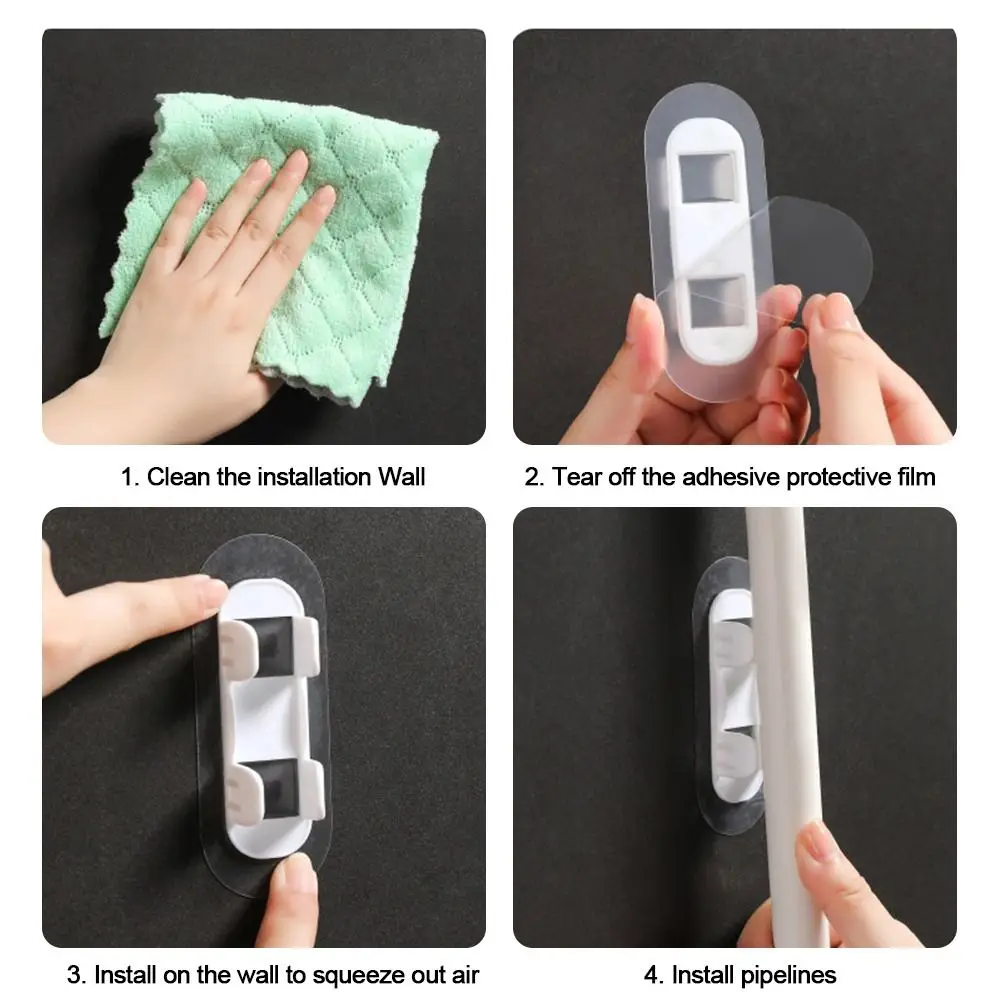 1. Clean the installation Wall

2. Tear off the adhesive protective film

3. Install on the wall to squeeze out air

4. Install pipelines