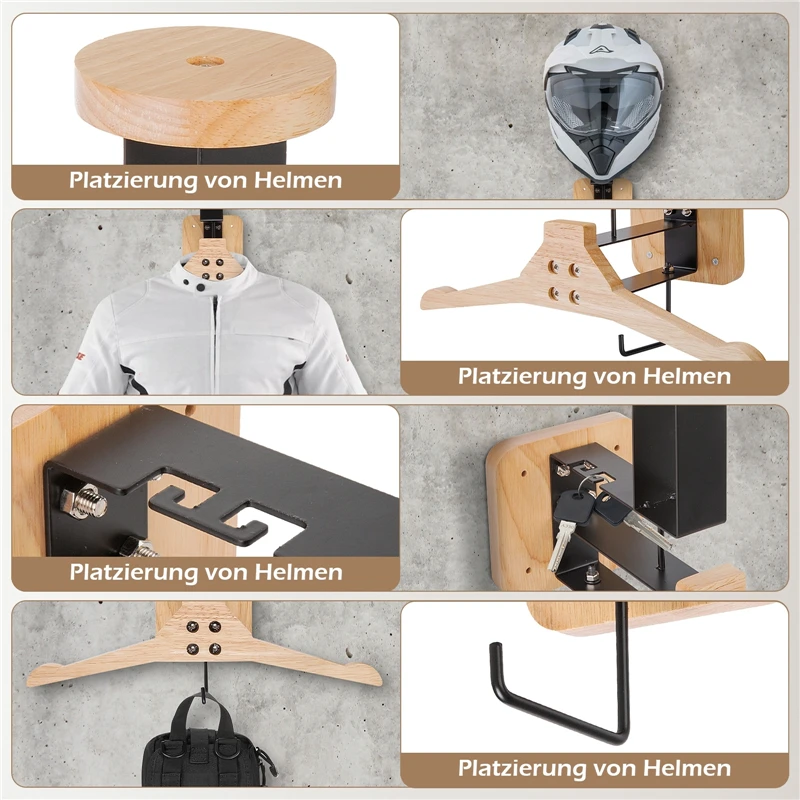 Platzierung von Helmen

Platzierung von Helmen

Platzierung von Helmen

Platzierung von Helmen