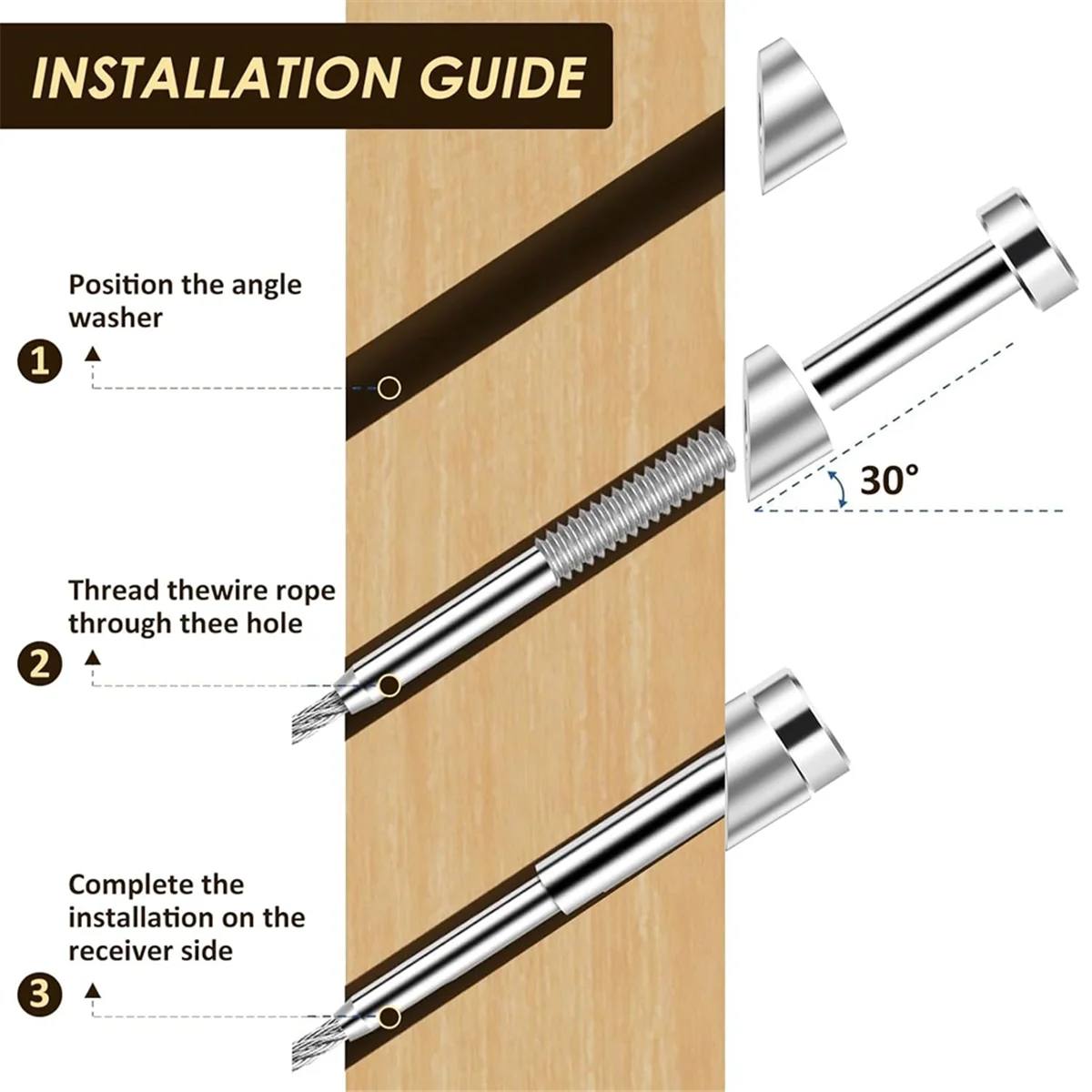 INSTALLATION GUIDE

Position the angle washer

1

30°

Thread thewire rope through thee hole

2

Complete the installation on the receiver side

3