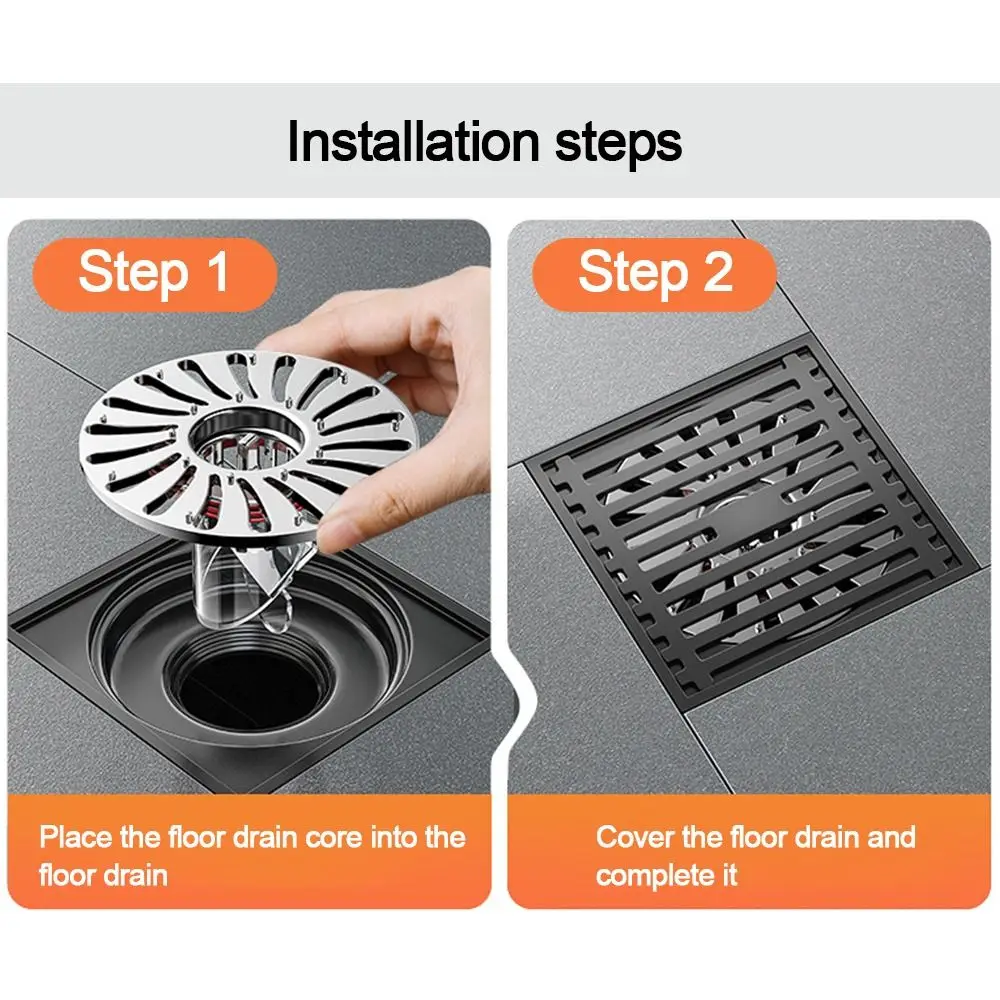 Installation steps

Step 1

Place the floor drain core into the floor drain

Step 2

Cover the floor drain and complete it