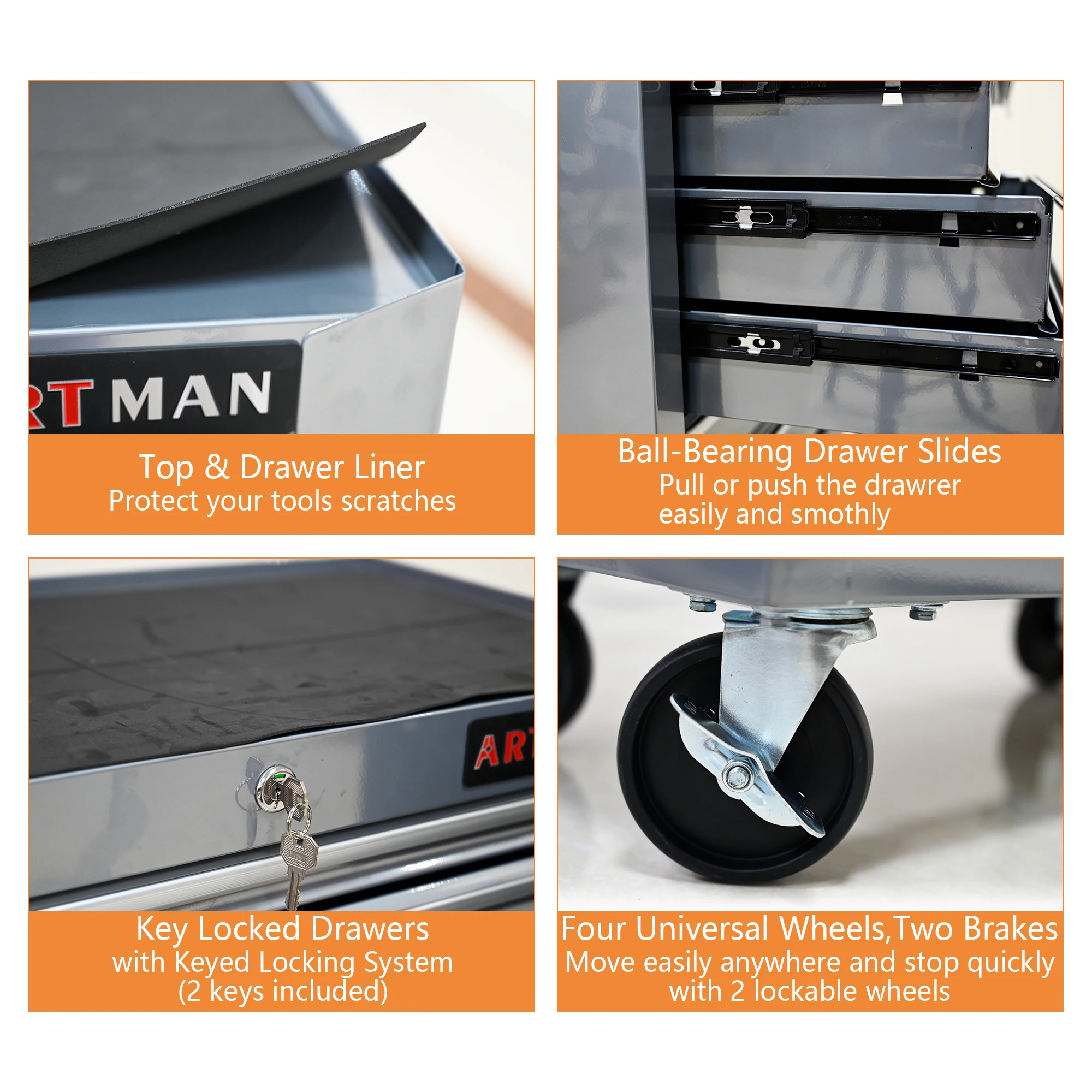 RTMAN

Top & Drawer Liner
Protect your tools scratches

Ball-Bearing Drawer Slides
Pull or push the drawrer easily and smothly

ART

Key Locked Drawers
with Keyed Locking System
(2 keys included)

Four Universal Wheels,Two Brakes
Move easily anywhere and stop quickly
with 2 lockable wheels