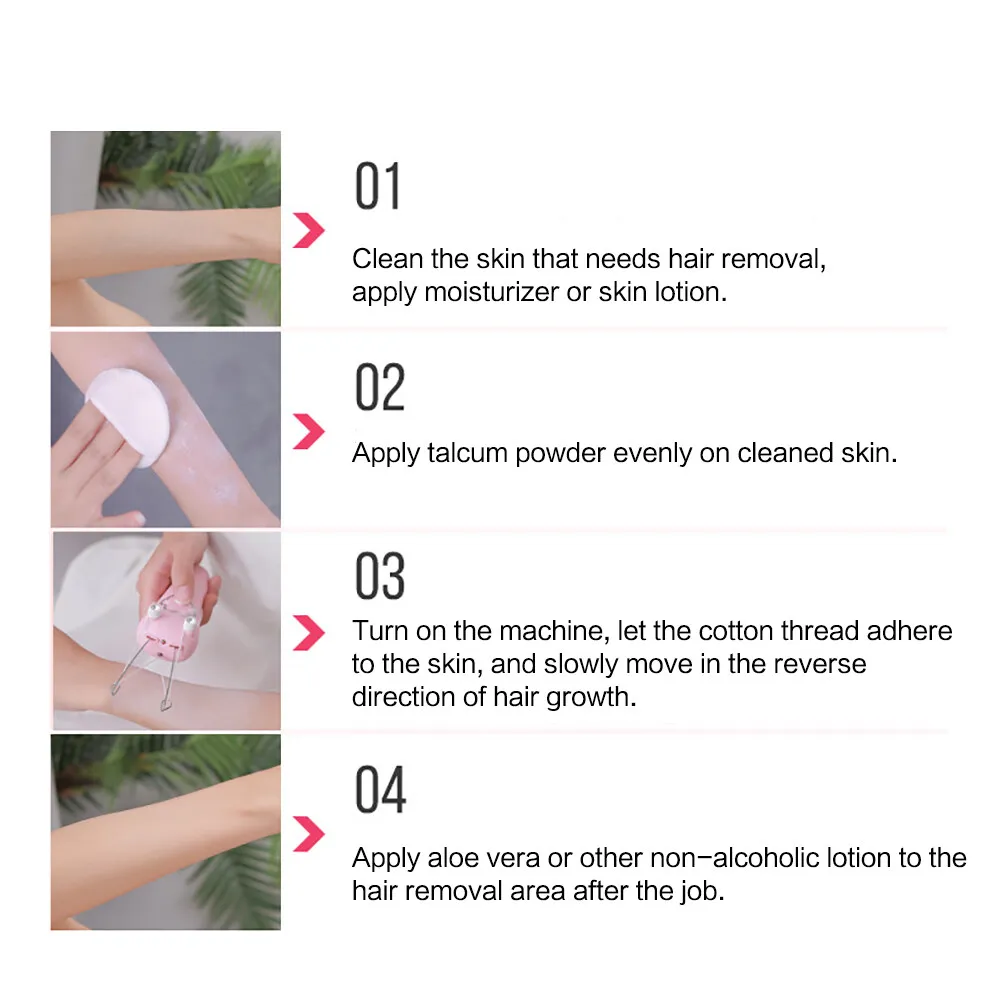 01

Clean the skin that needs hair removal, apply moisturizer or skin lotion.

02

Apply talcum powder evenly on cleaned skin.

03

Turn on the machine, let the cotton thread adhere to the skin, and slowly move in the reverse direction of hair growth.

04

Apply aloe vera or other non-alcoholic lotion to the hair removal area after the job.