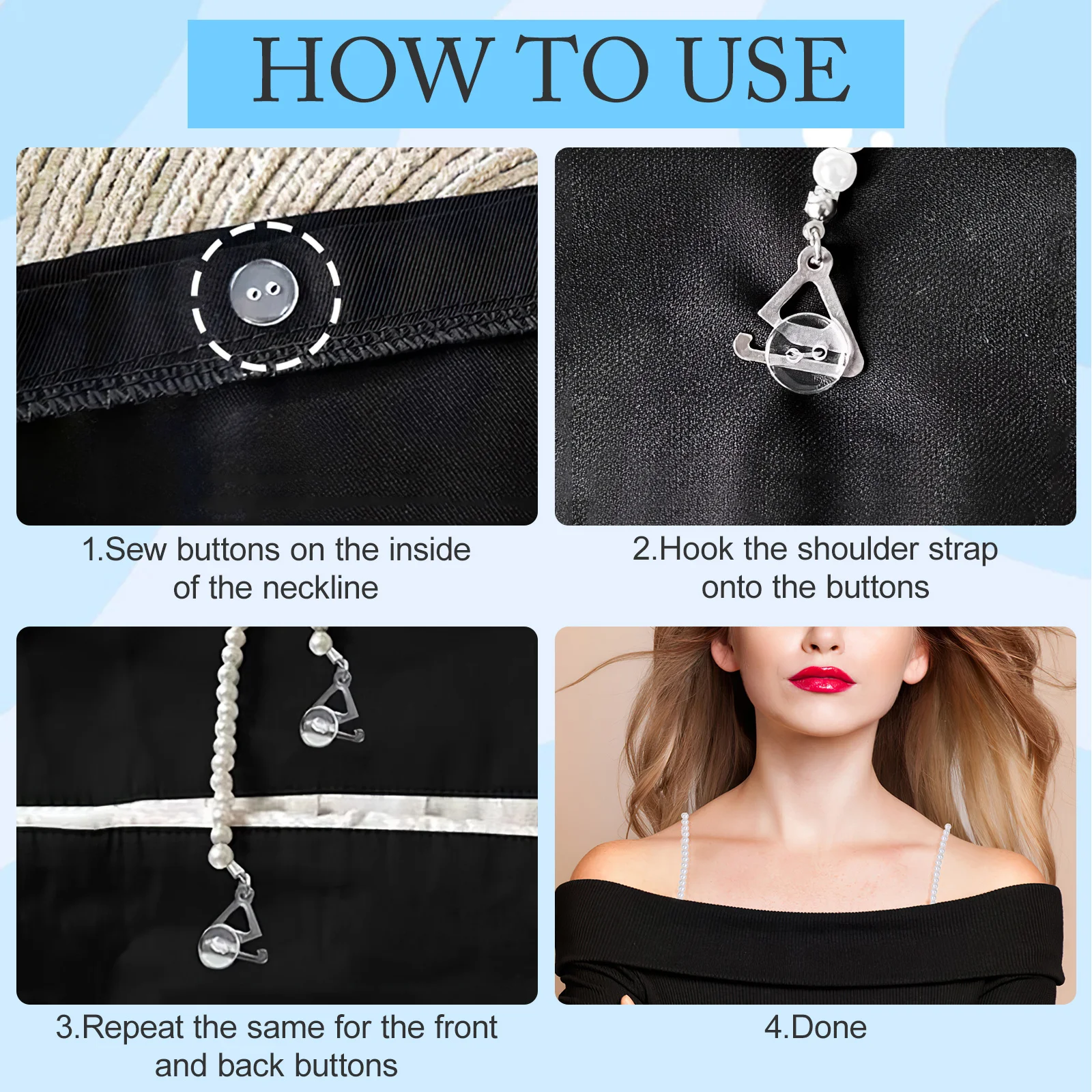 HOW TO USE

1.Sew buttons on the inside of the neckline

2.Hook the shoulder strap onto the buttons

3.Repeat the same for the front and back buttons

4.Done