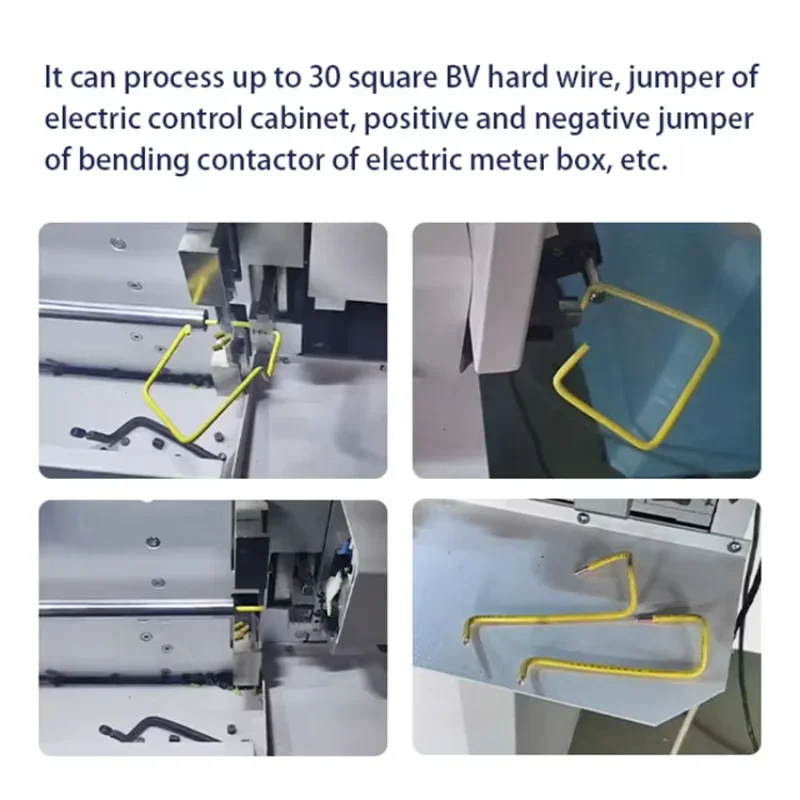 It can process up to 30 square BV hard wire, jumper of electric control cabinet, positive and negative jumper of bending contactor of electric meter box, etc.