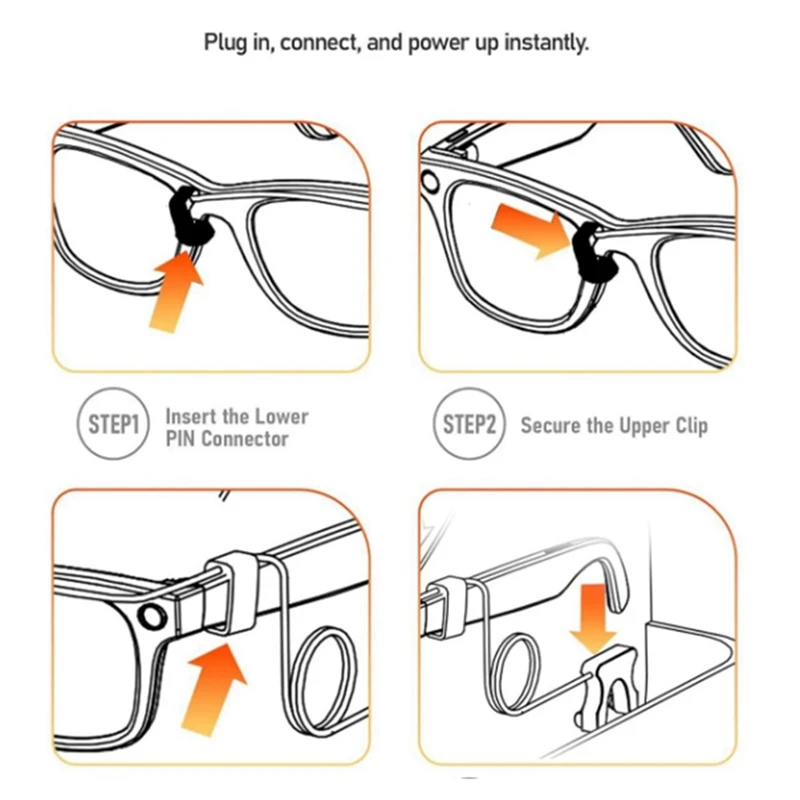 Plug in, connect, and power up instantly.

STEP1 Insert the Lower PIN Connector

STEP2 Secure the Upper Clip