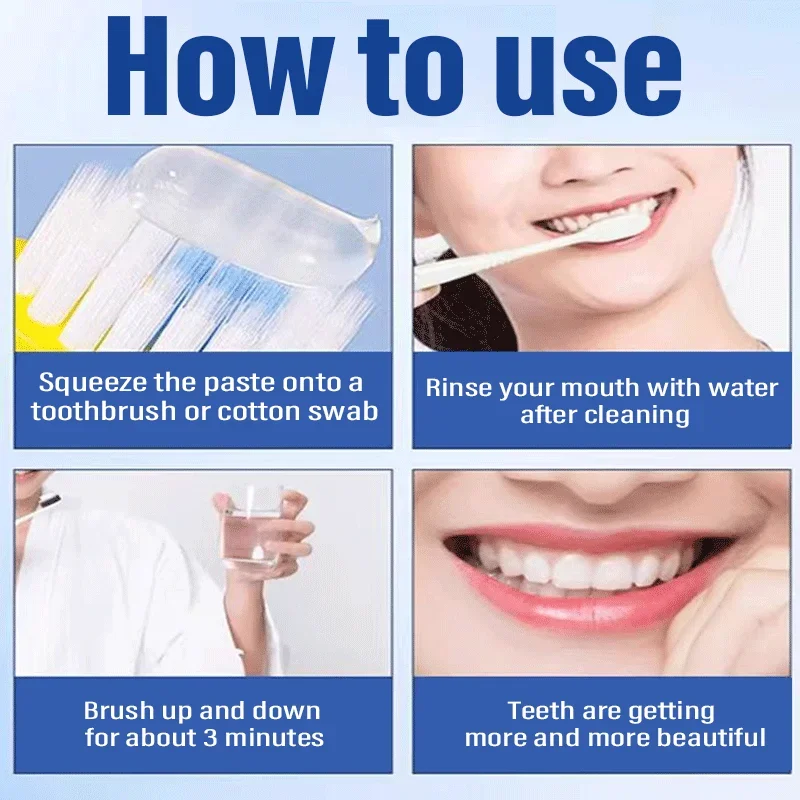 How to use

Squeeze the paste onto a toothbrush or cotton swab

Rinse your mouth with water after cleaning

Brush up and down for about 3 minutes

Teeth are getting more and more beautiful