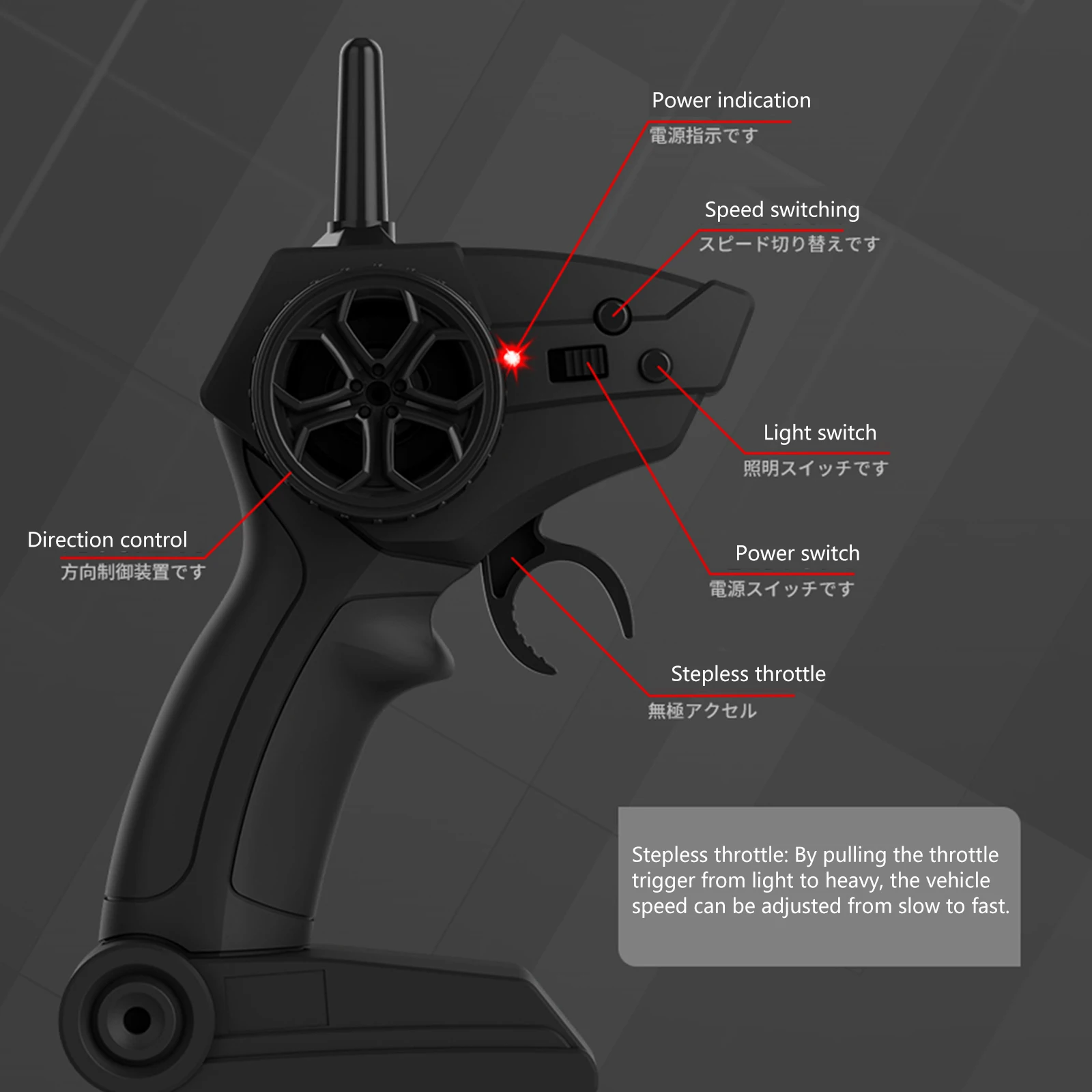 Power indication
電源指示です

Speed switching
スピード切り替えです

Light switch
照明スイッチです

Direction control
方向制御装置です

Power switch
電源スイッチです

Stepless throttle
無極アクセル

Stepless throttle: By pulling the throttle trigger from light to heavy, the vehicle speed can be adjusted from slow to fast.